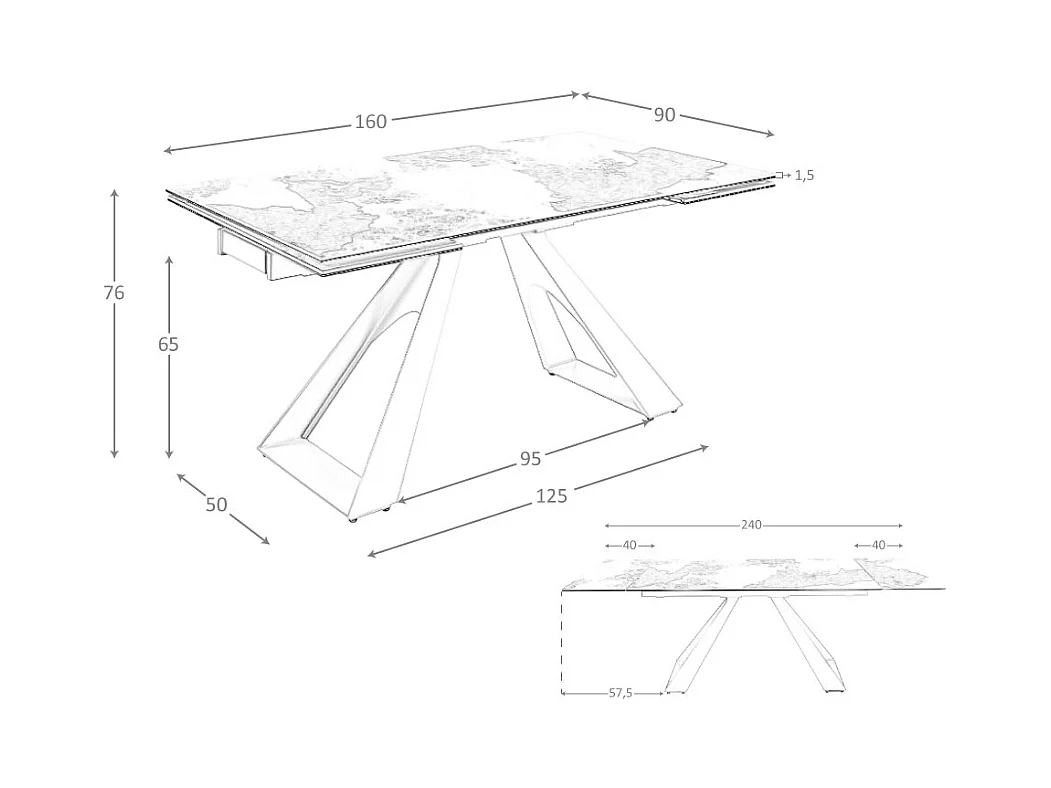 160
90
1,5
76
65
95
125
50
240
40
40
57,5