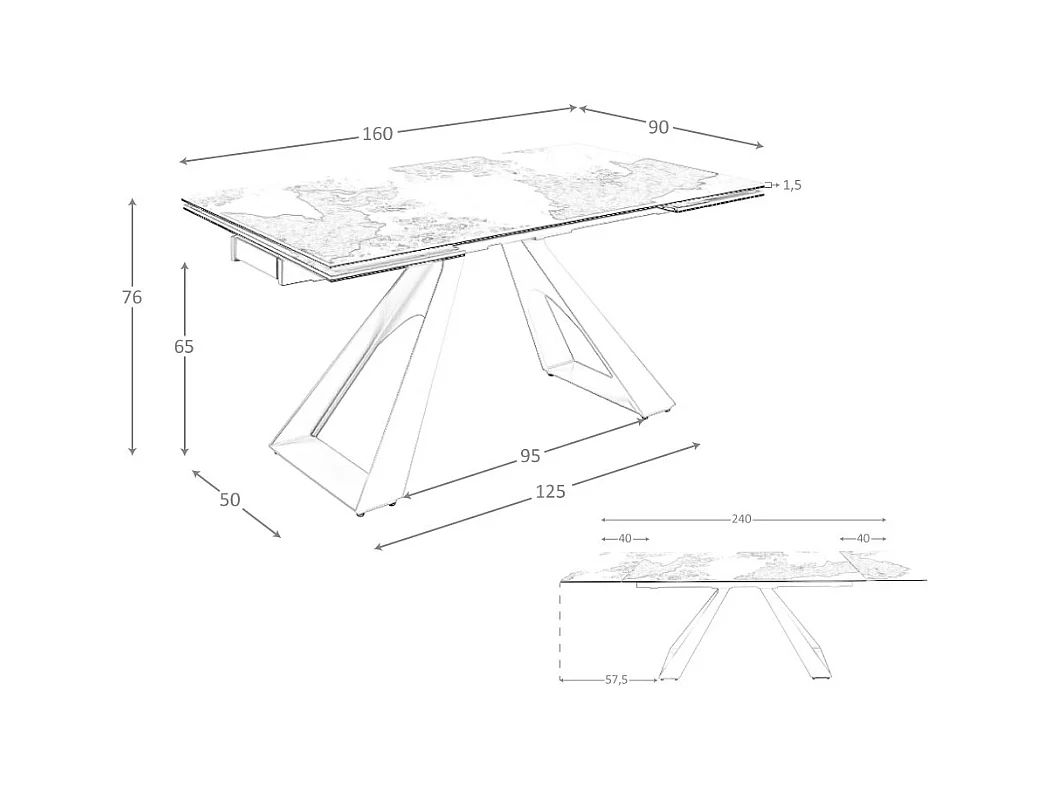 160

90

1,5

76

65

95

125

50

240

40

40

57,5