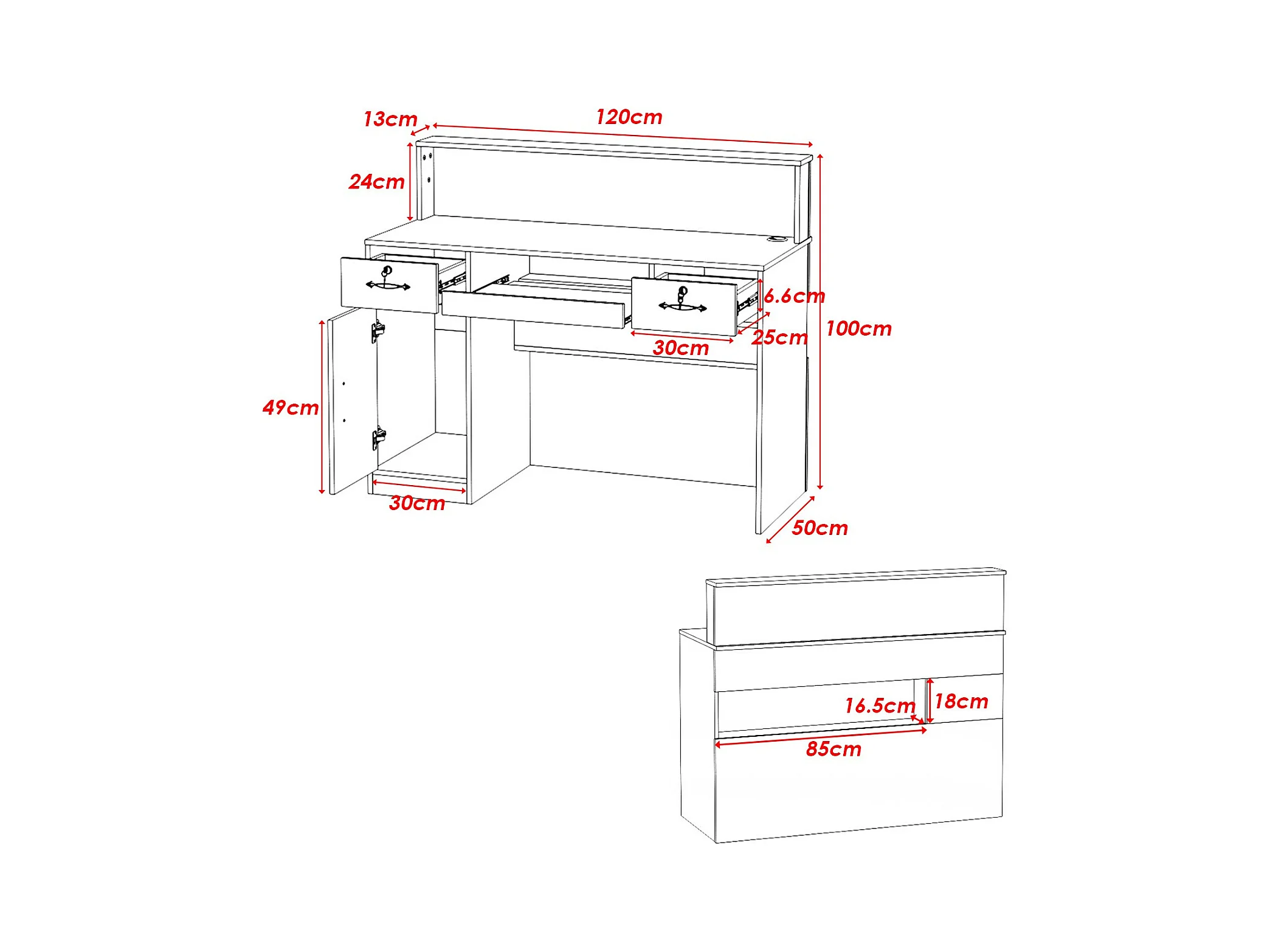 13cm
120cm
24cm
6.6cm
100cm
25cm
30cm
49cm
30cm
50cm
16.5cm
18cm
85cm