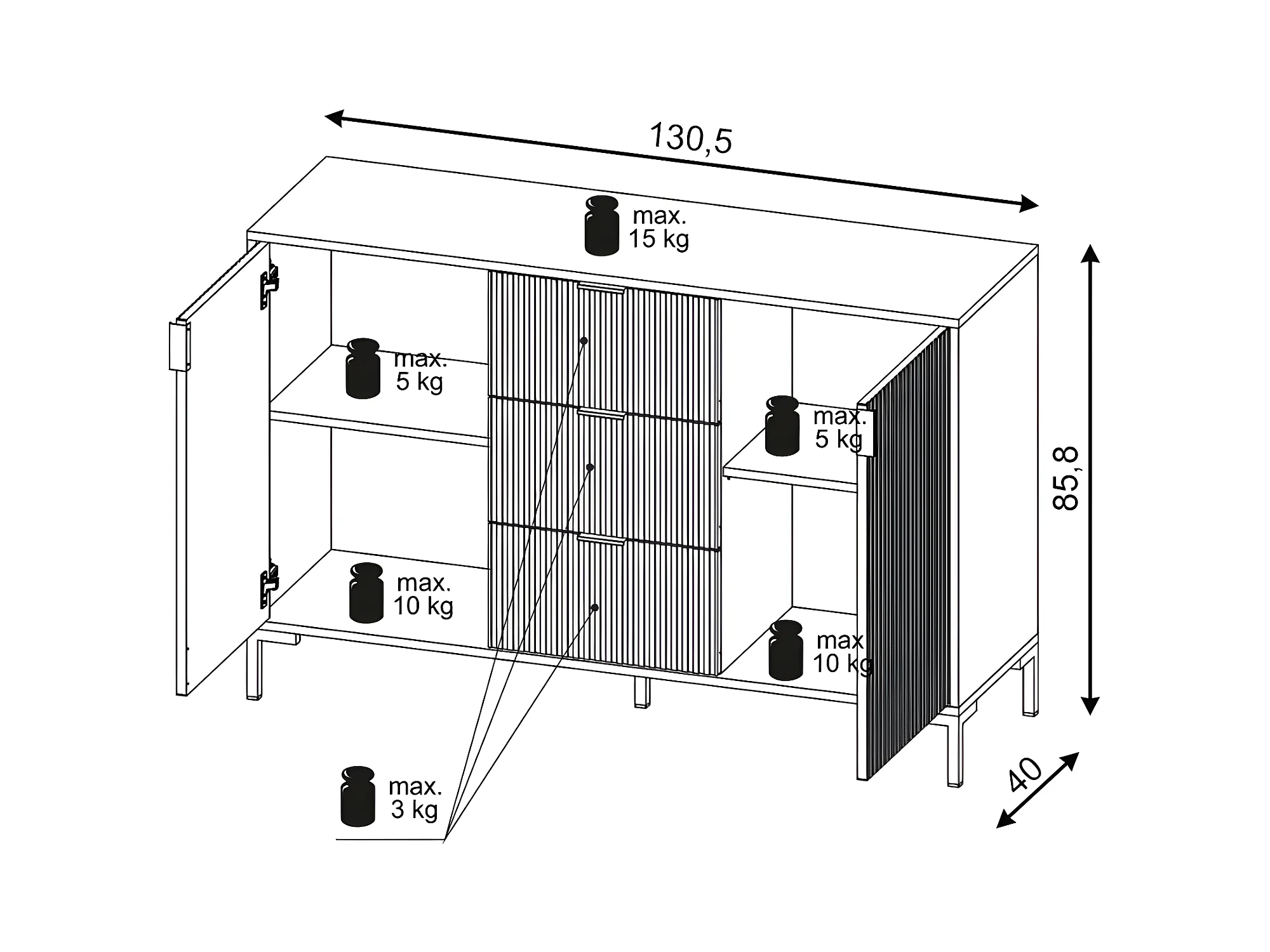 130,5

max.
15 kg

max.
5 kg

max.
5 kg

85,8

max.
10 kg

max
10 kg

max.
3 kg

40