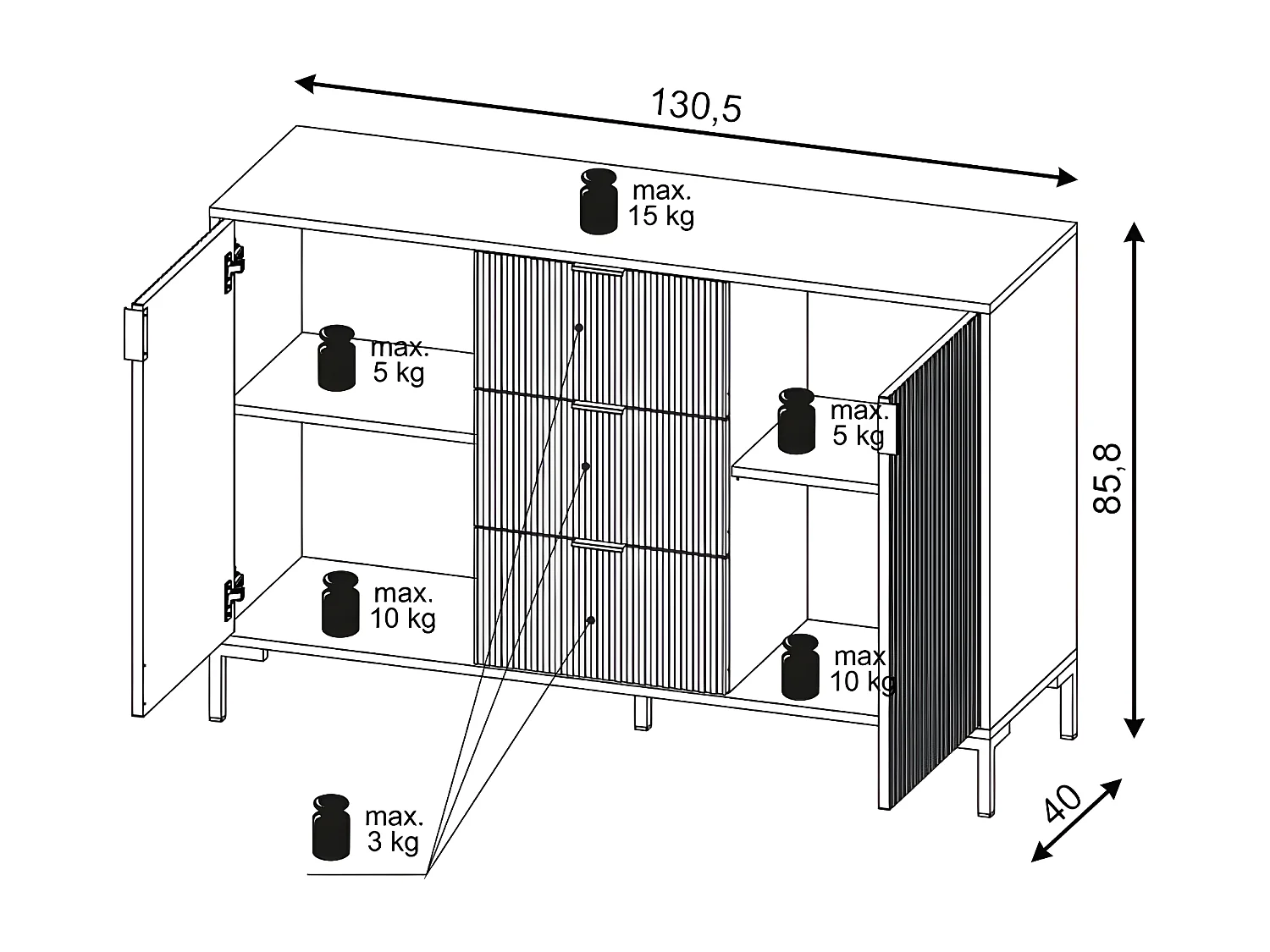 130,5

max.
15 kg

max.
5 kg

max.
5 kg

85,8

max.
10 kg

max
10 kg

max.
3 kg

40