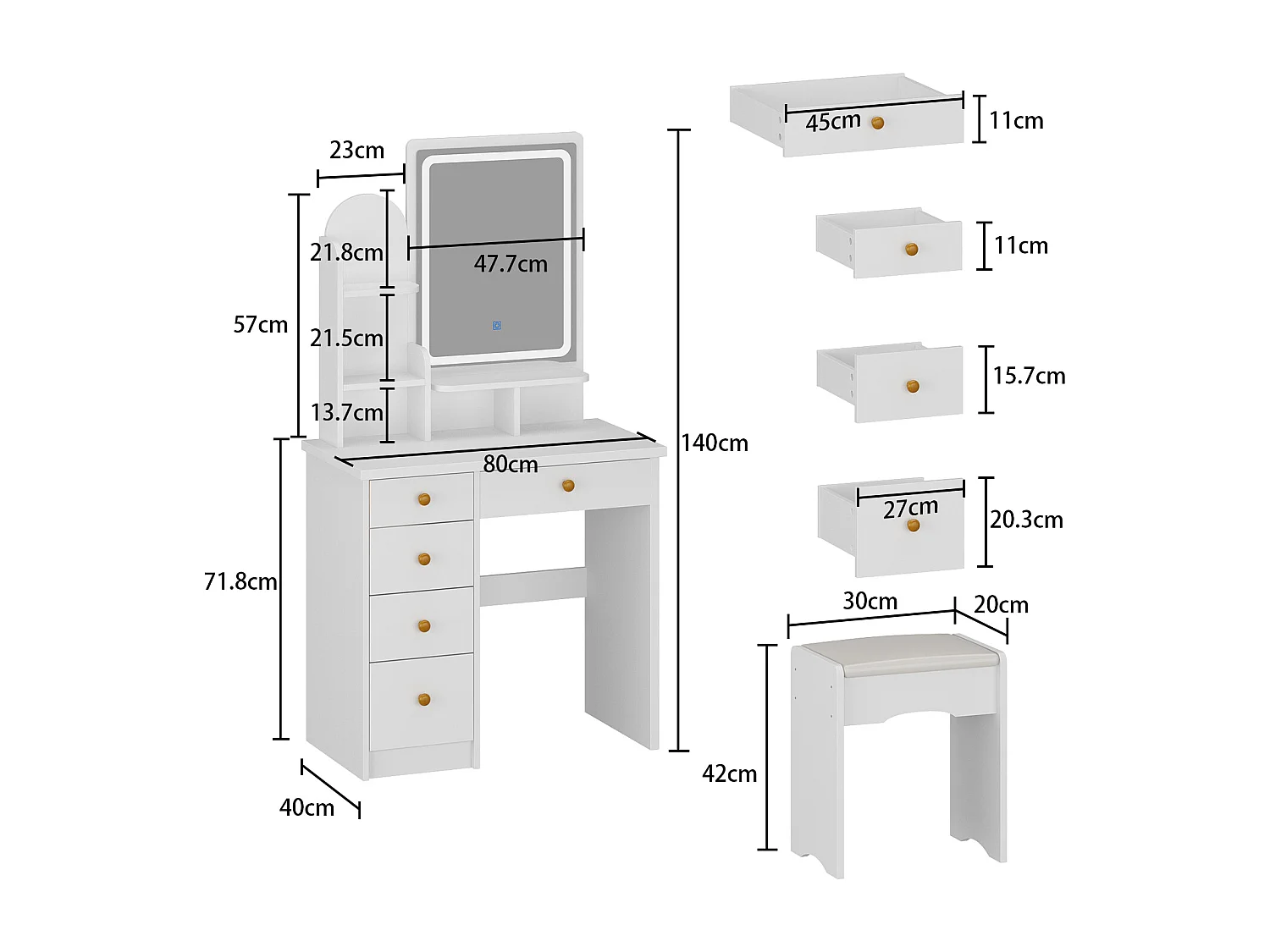 23cm
21.8cm
47.7cm
57cm
21.5cm
13.7cm
80cm
140cm
71.8cm
40cm
45cm
11cm
11cm
15.7cm
27cm
20.3cm
30cm
20cm
42cm