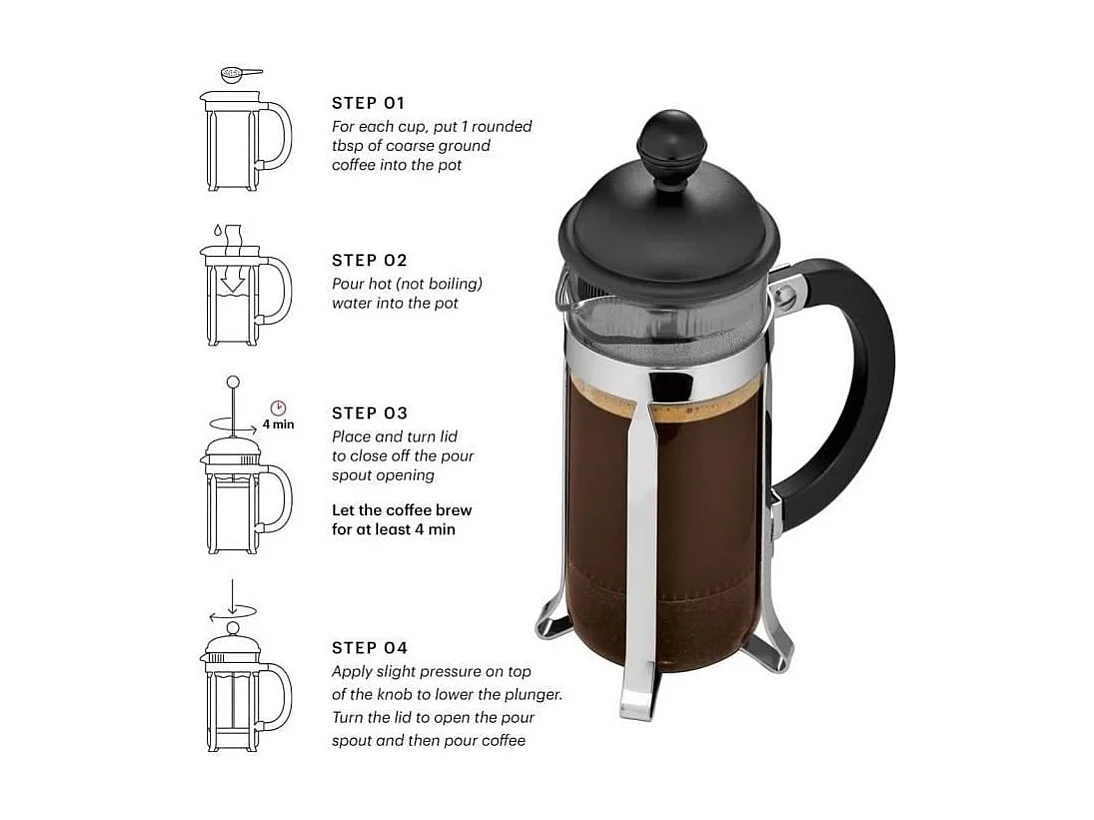 STEP 01
For each cup, put 1 rounded tbsp of coarse ground coffee into the pot

STEP 02
Pour hot (not boiling) water into the pot

4 min

STEP 03
Place and turn lid to close off the pour spout opening

Let the coffee brew for at least 4 min

STEP 04
Apply slight pressure on top of the knob to lower the plunger. Turn the lid to open the pour spout and then pour coffee