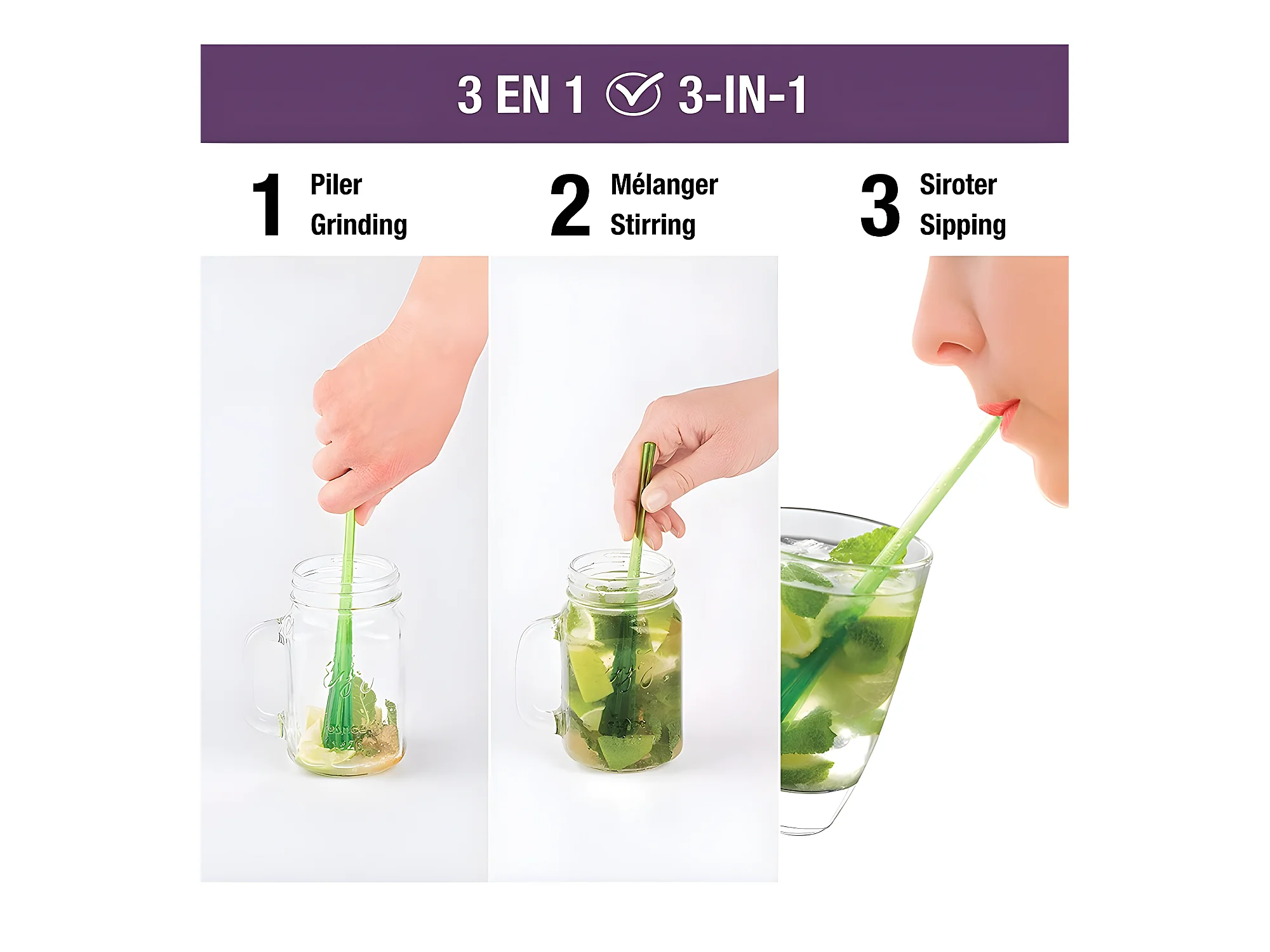 3 EN 1 3-IN-1

1 Piler
Grinding

2 Mélanger
Stirring

3 Siroter
Sipping