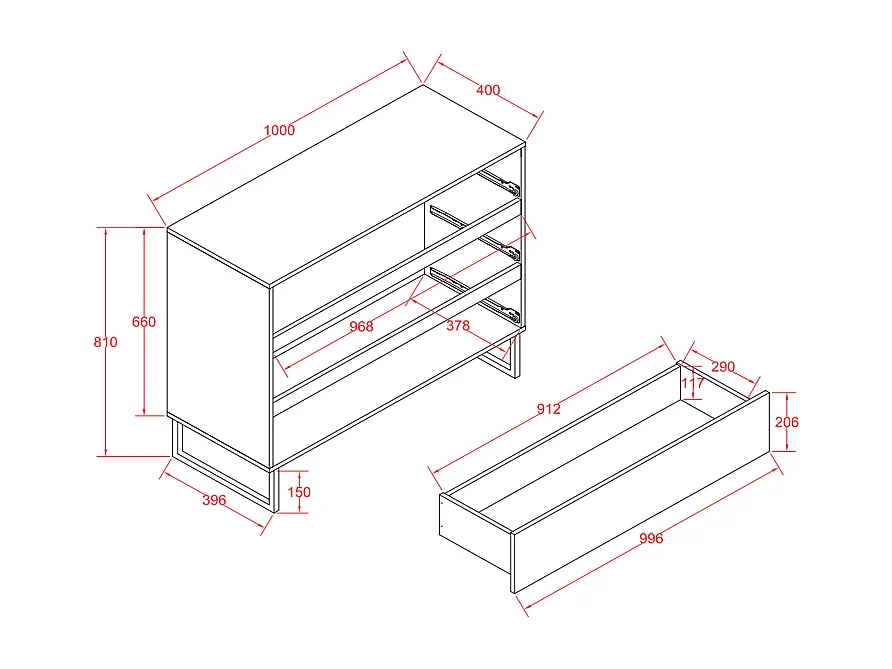 1000

400

810

660

968

378

396

150

912

290

117

206

996