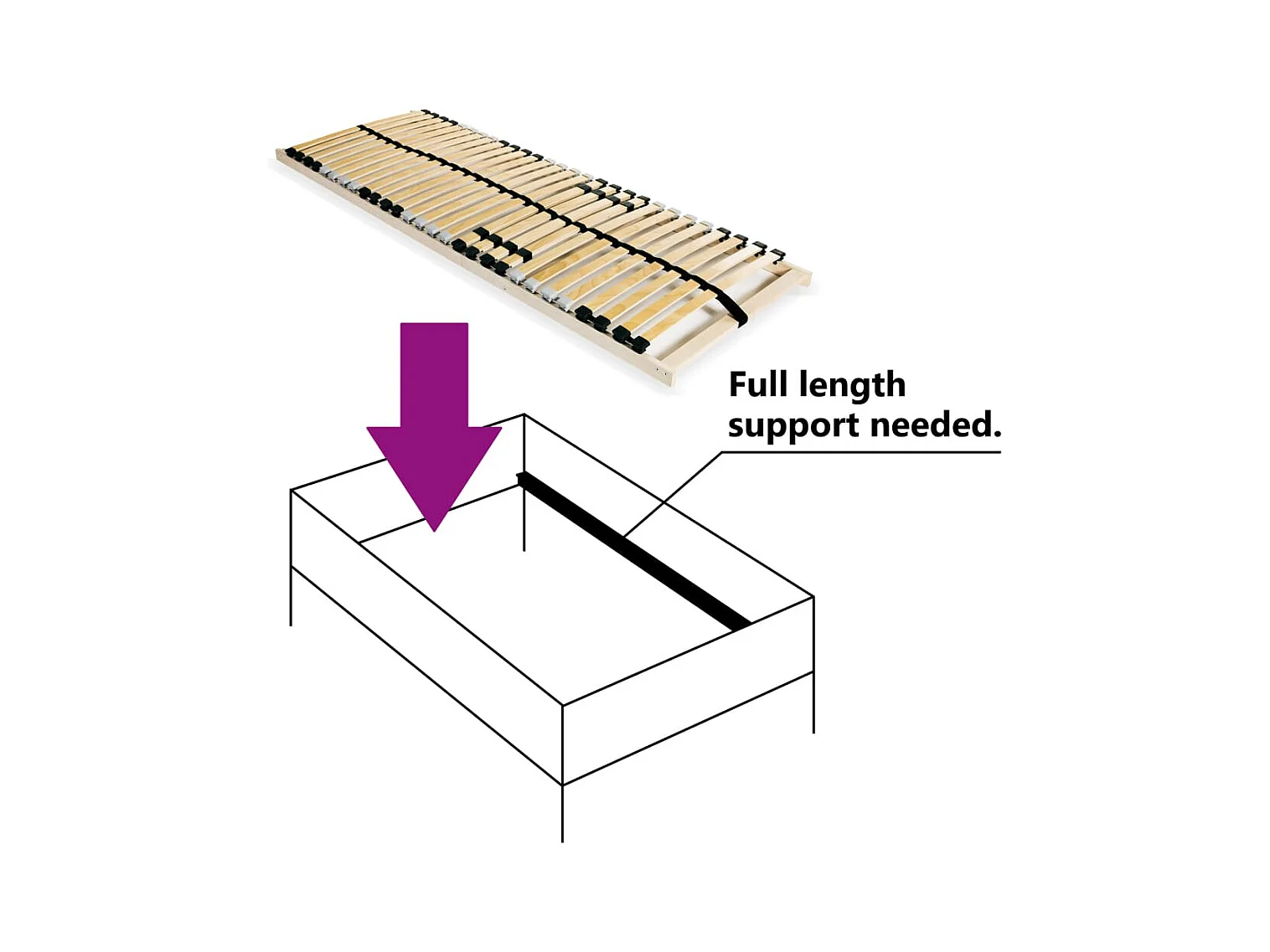 Full length support needed.