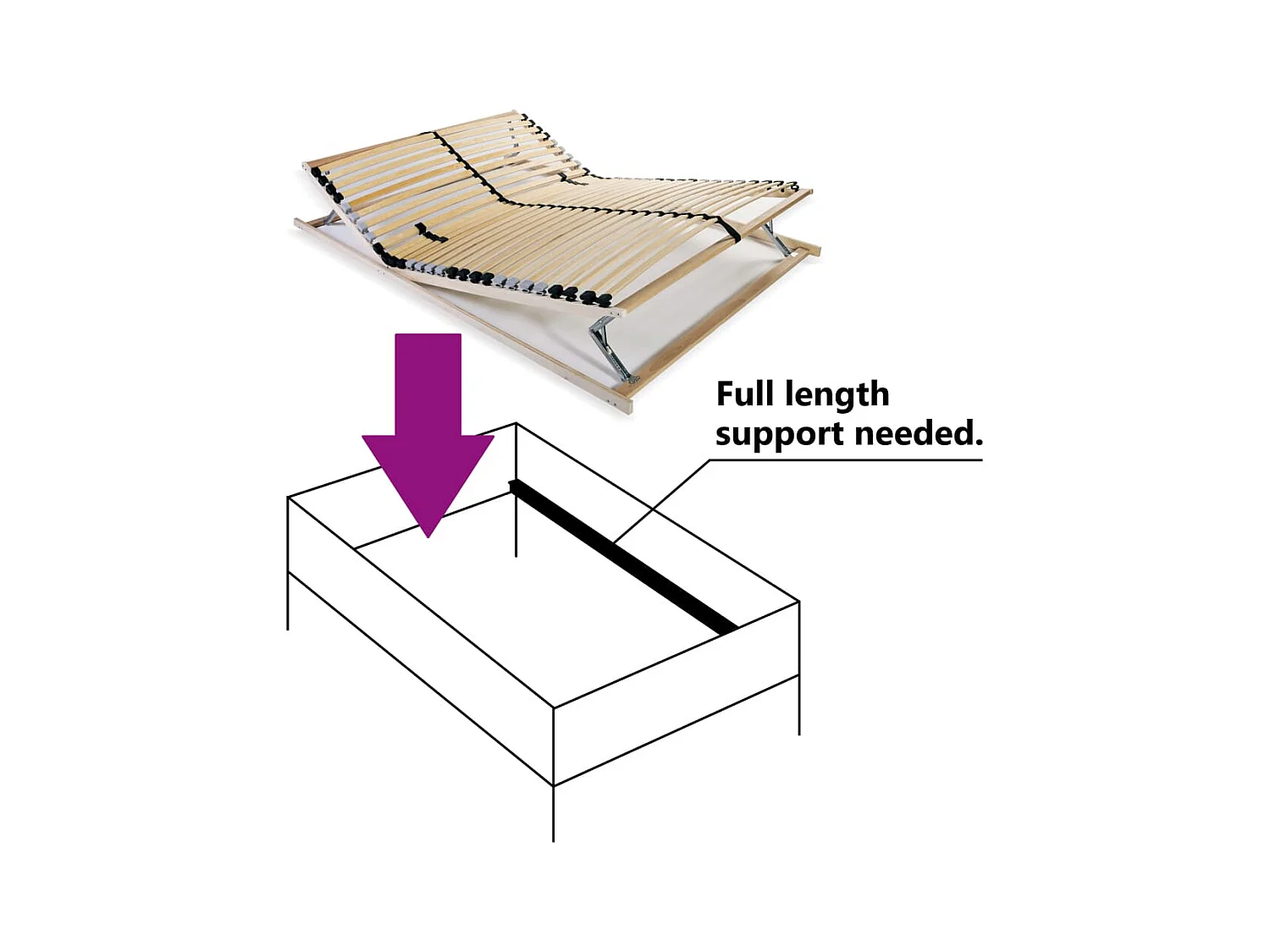 Full length support needed.