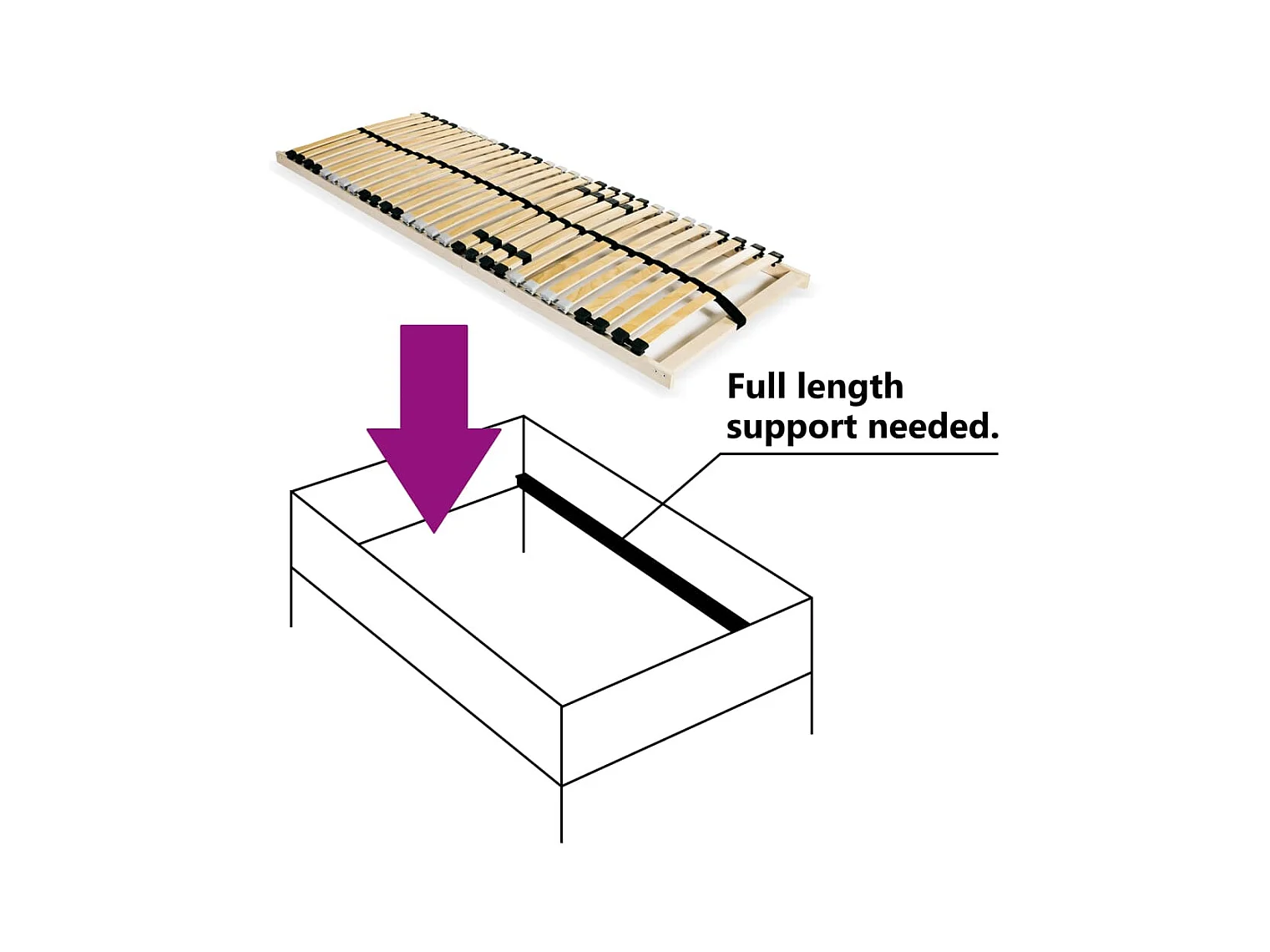 Full length
support needed.