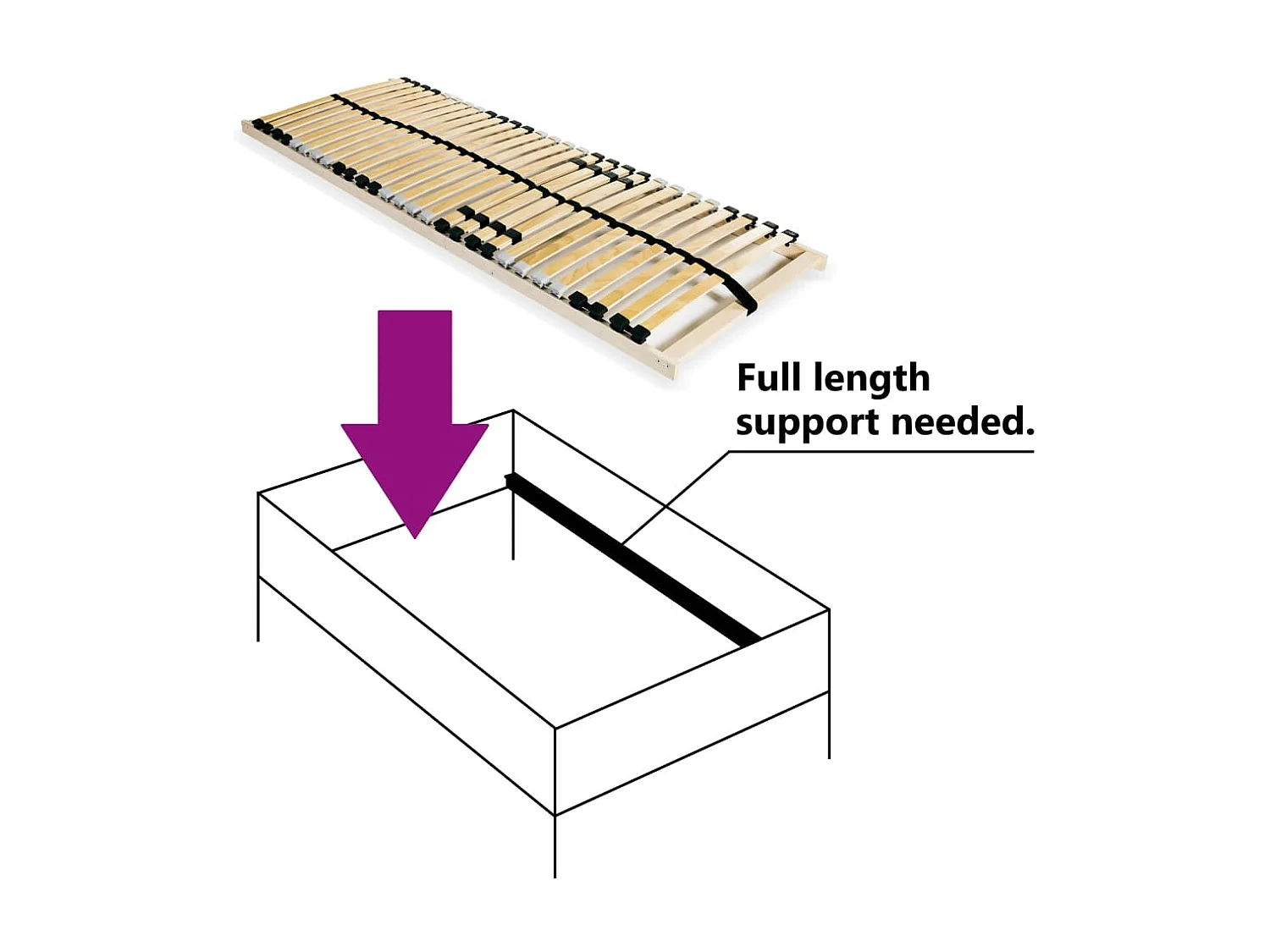 Full length
support needed.