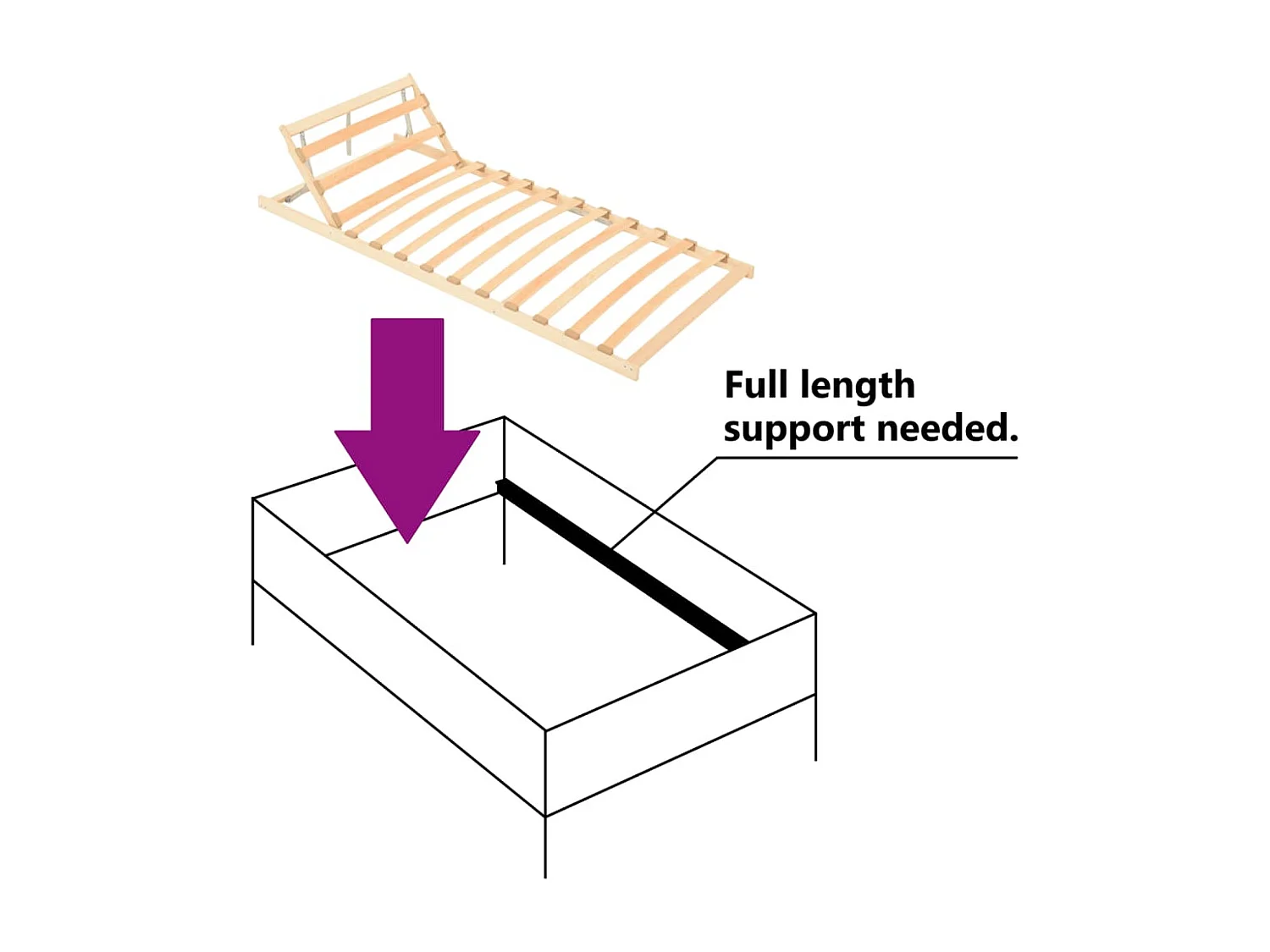 Full length support needed.