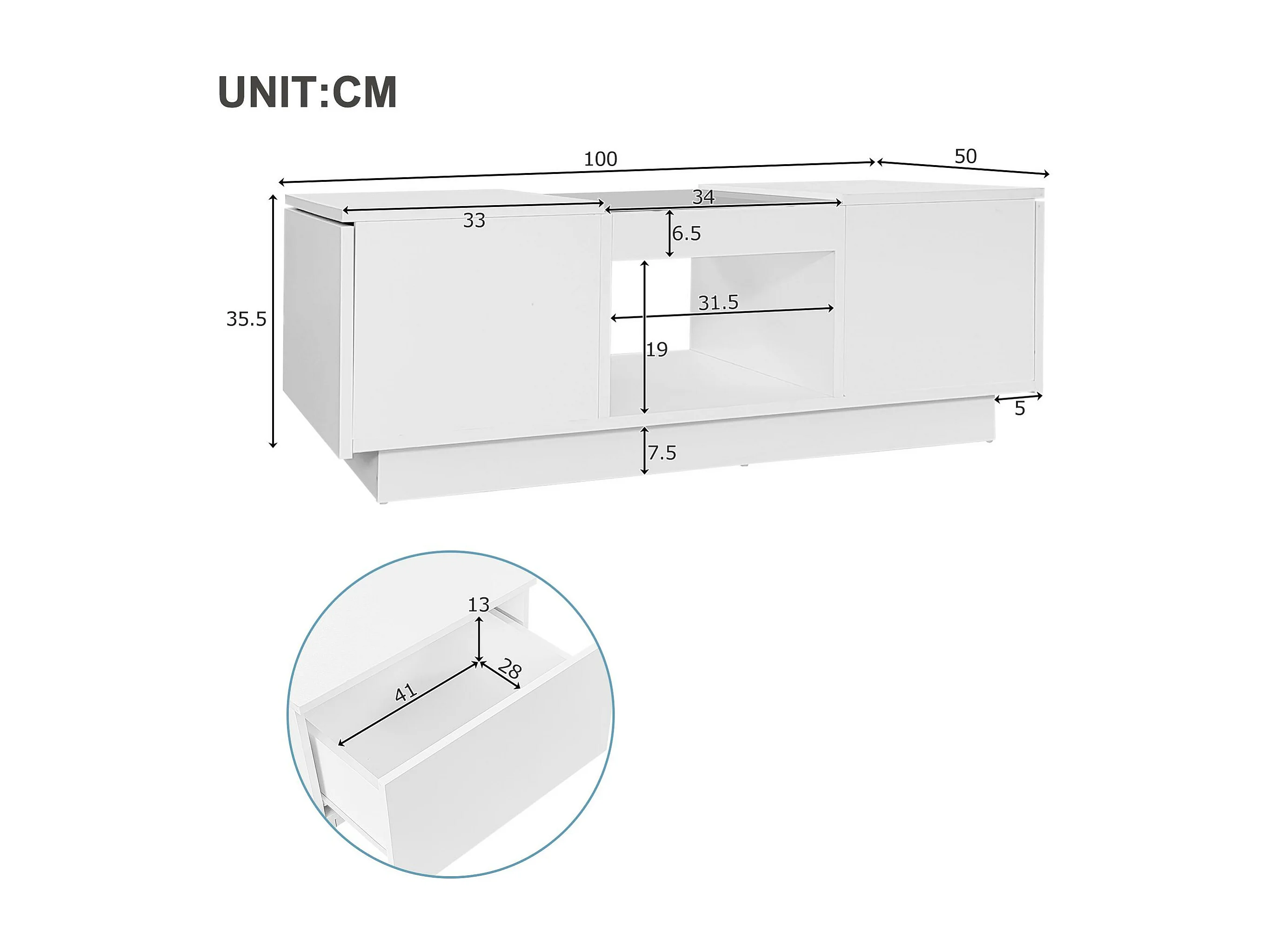 UNIT:CM

100

50

34

33

6.5

35.5

31.5

19

5

7.5

13

28

41