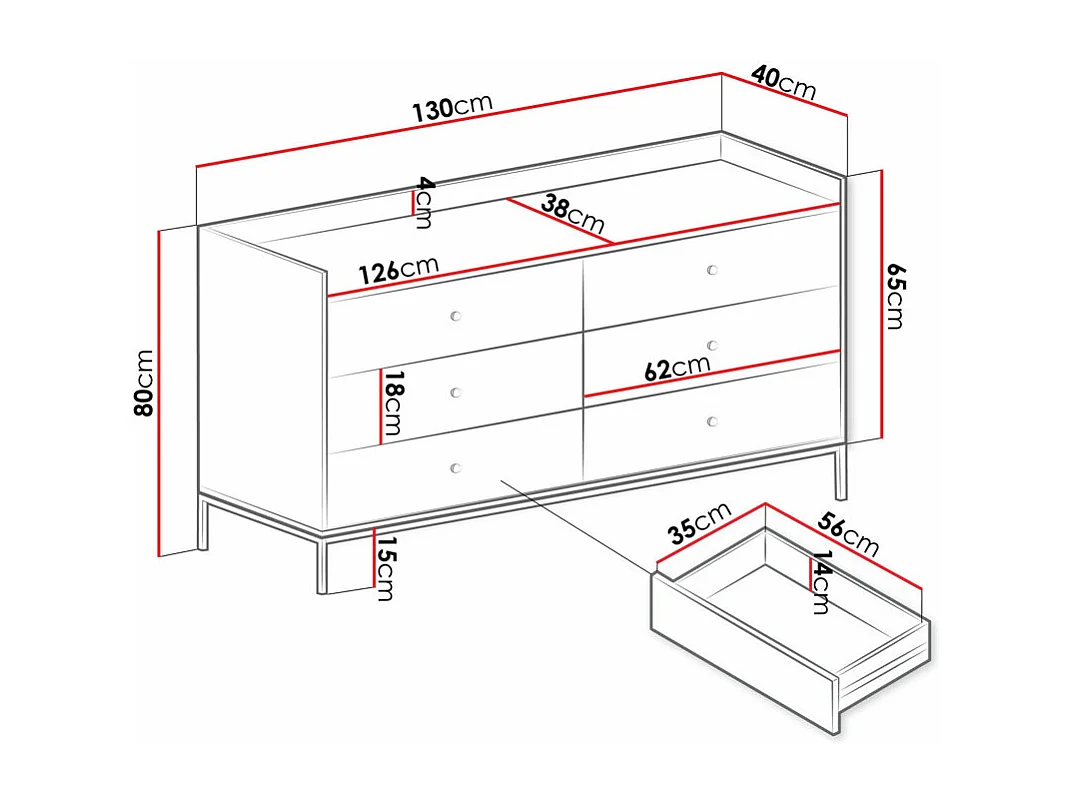 130cm
40cm
4cm
38cm
126cm
65cm
80cm
18cm
62cm
15cm
35cm
56cm
14cm