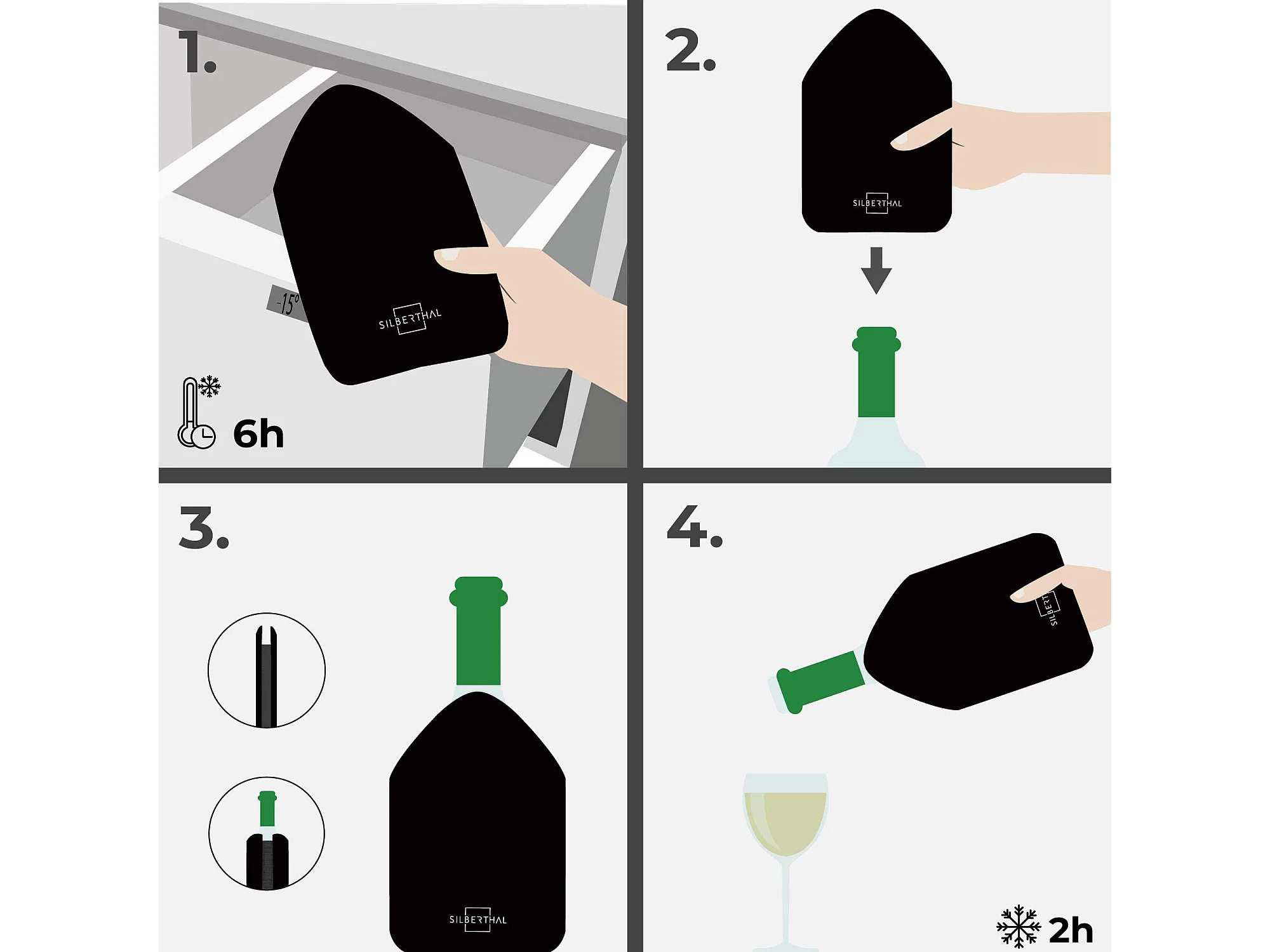 1.

-15°

SILBERTHAL

6h

2.

SILBERTHAL

3.

SILBERTHAL

4.

SILBERT

2h