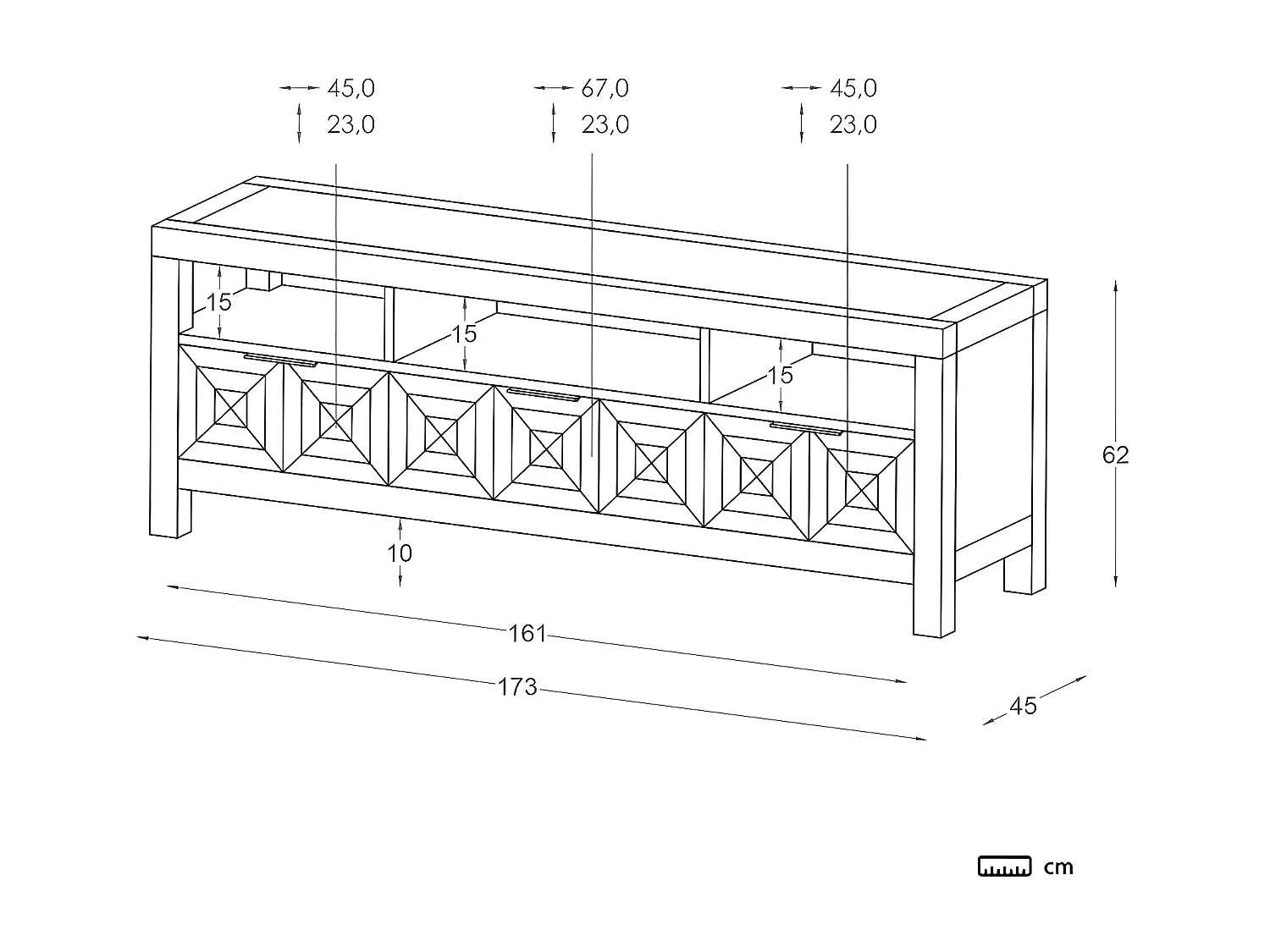 45,0
23,0

67,0
23,0

45,0
23,0

15
15
15

62

10

161

173

45

cm