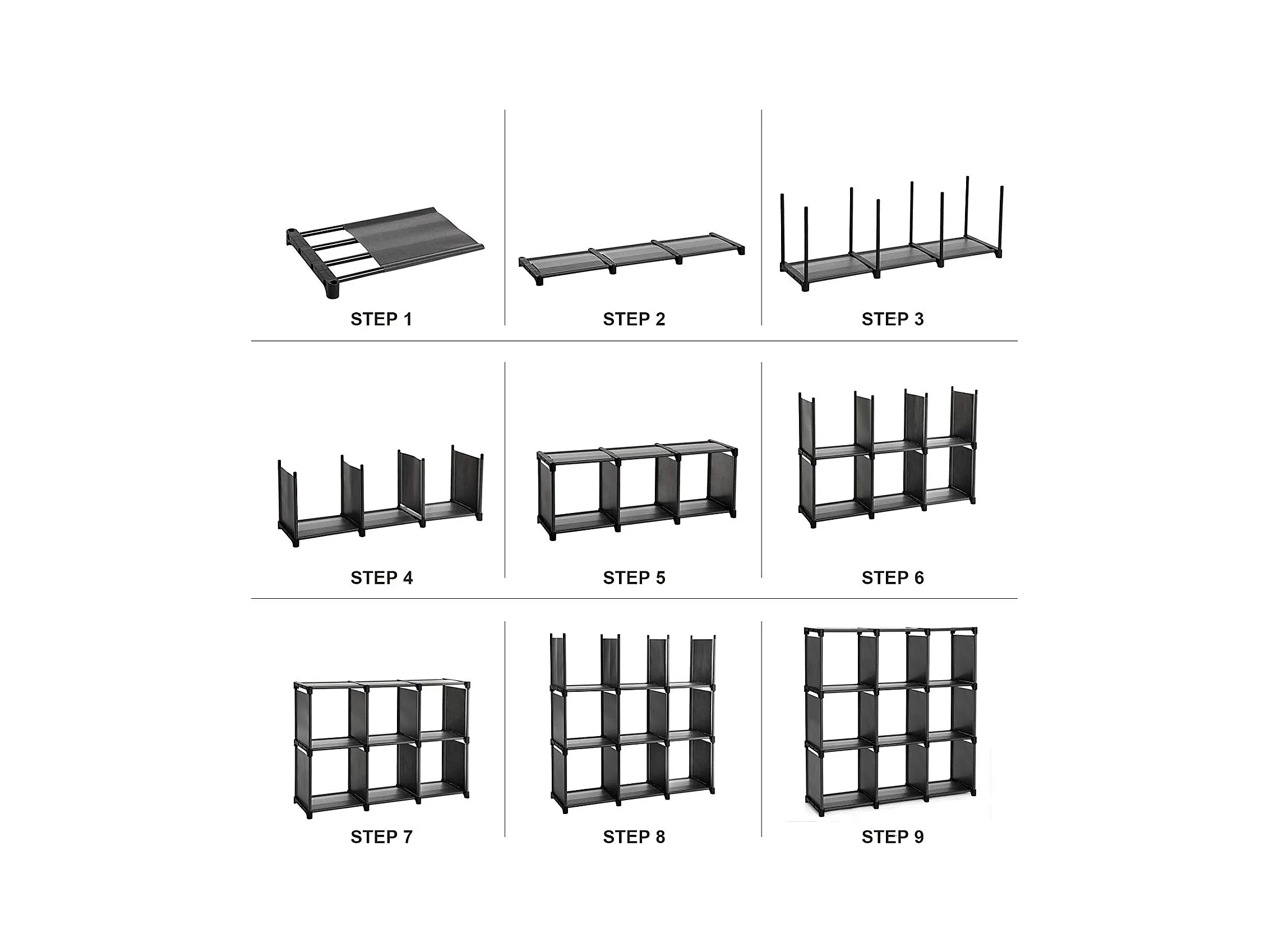 STEP 1

STEP 2

STEP 3

STEP 4

STEP 5

STEP 6

STEP 7

STEP 8

STEP 9