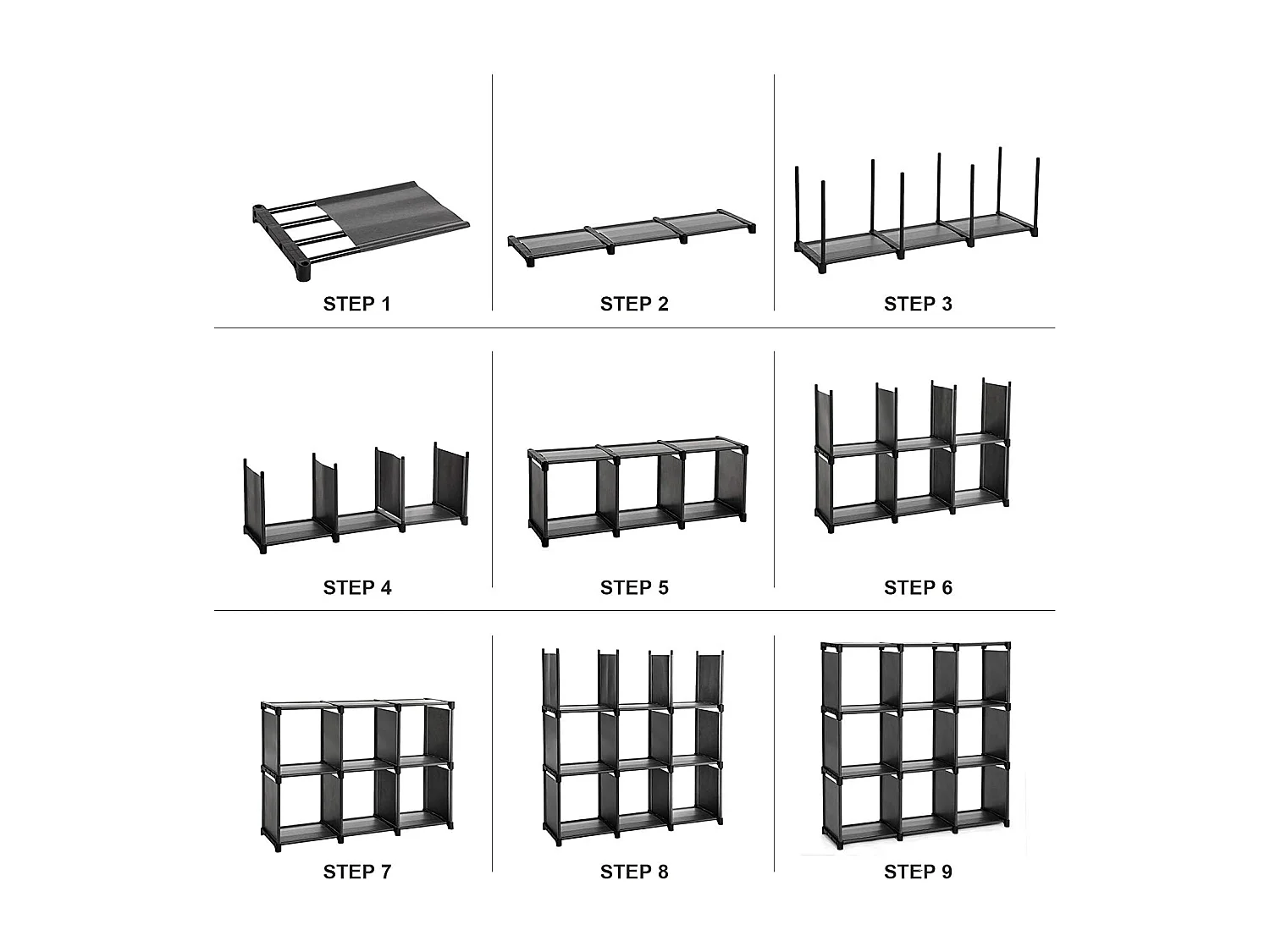 STEP 1

STEP 2

STEP 3

STEP 4

STEP 5

STEP 6

STEP 7

STEP 8

STEP 9