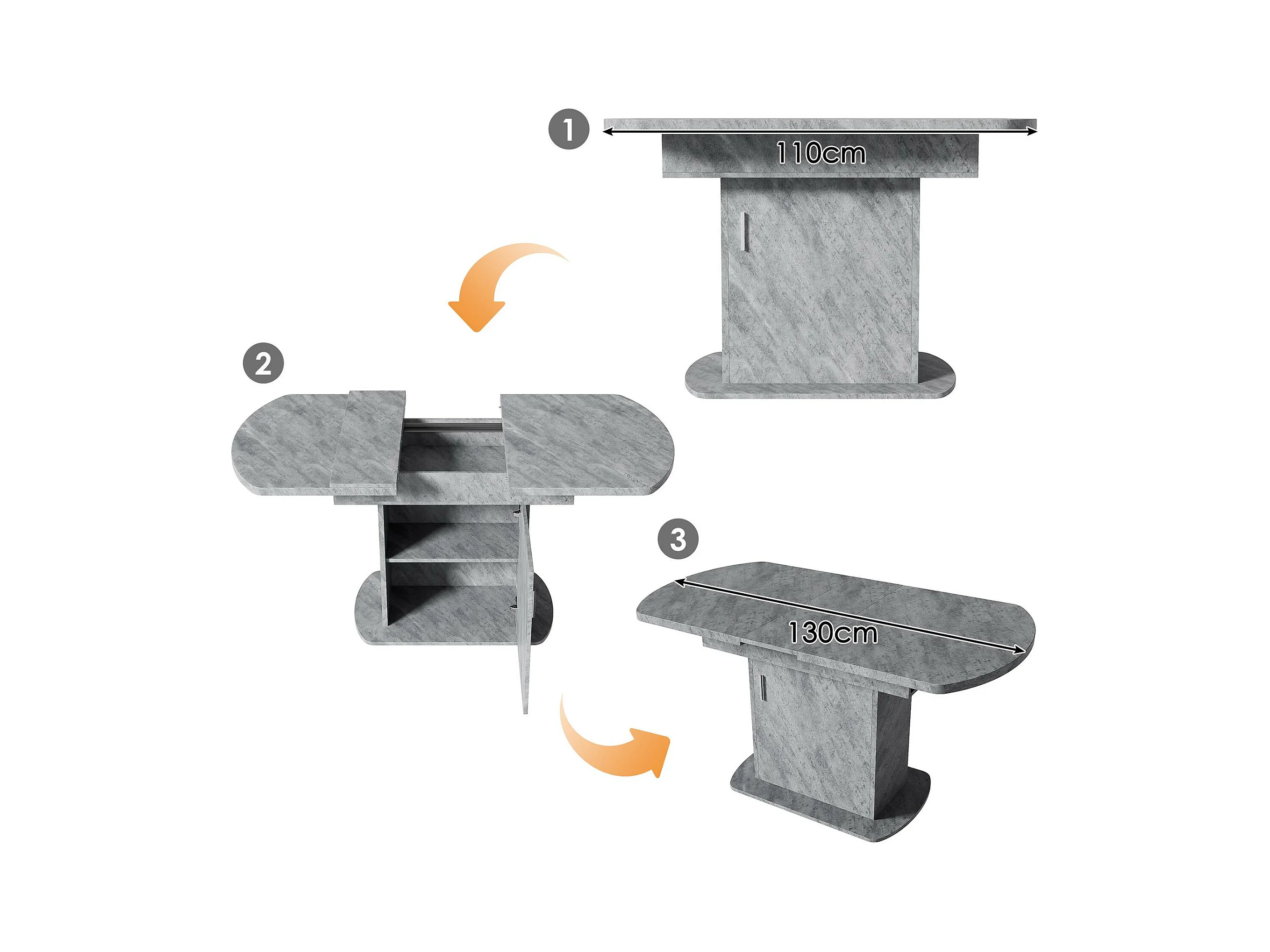 1
110cm
2
3
130cm