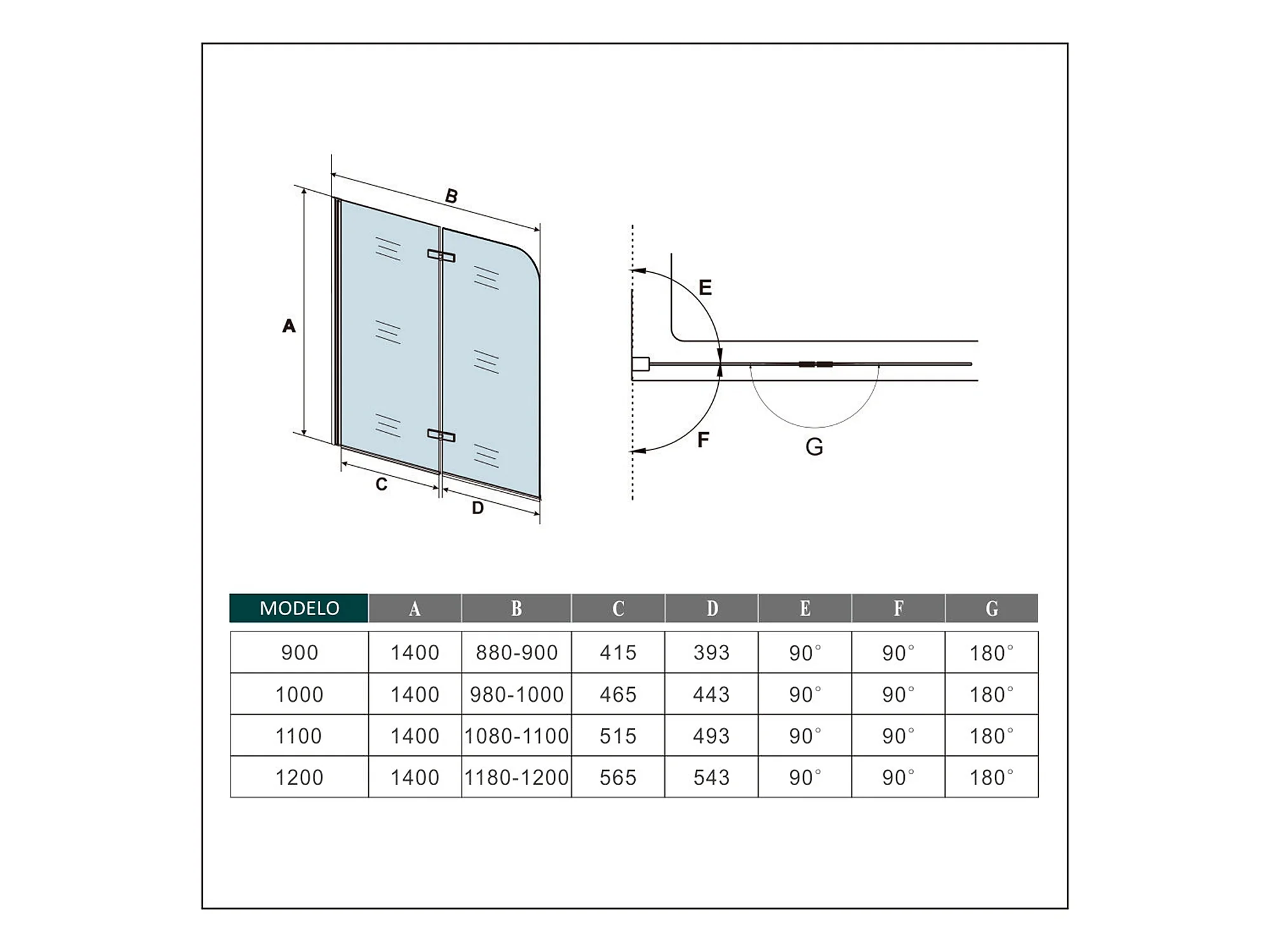 B
A
C
D
E
F
G

| MODELO | A | B | C | D | E | F | G |
|---|---|---|---|---|---|---|---|
| 900 | 1400 | 880-900 | 415 | 393 | 90° | 90° | 180° |
| 1000 | 1400 | 980-1000 | 465 | 443 | 90° | 90° | 180° |
| 1100 | 1400 | 1080-1100 | 515 | 493 | 90° | 90° | 180° |
| 1200 | 1400 | 1180-1200 | 565 | 543 | 90° | 90° | 180° |