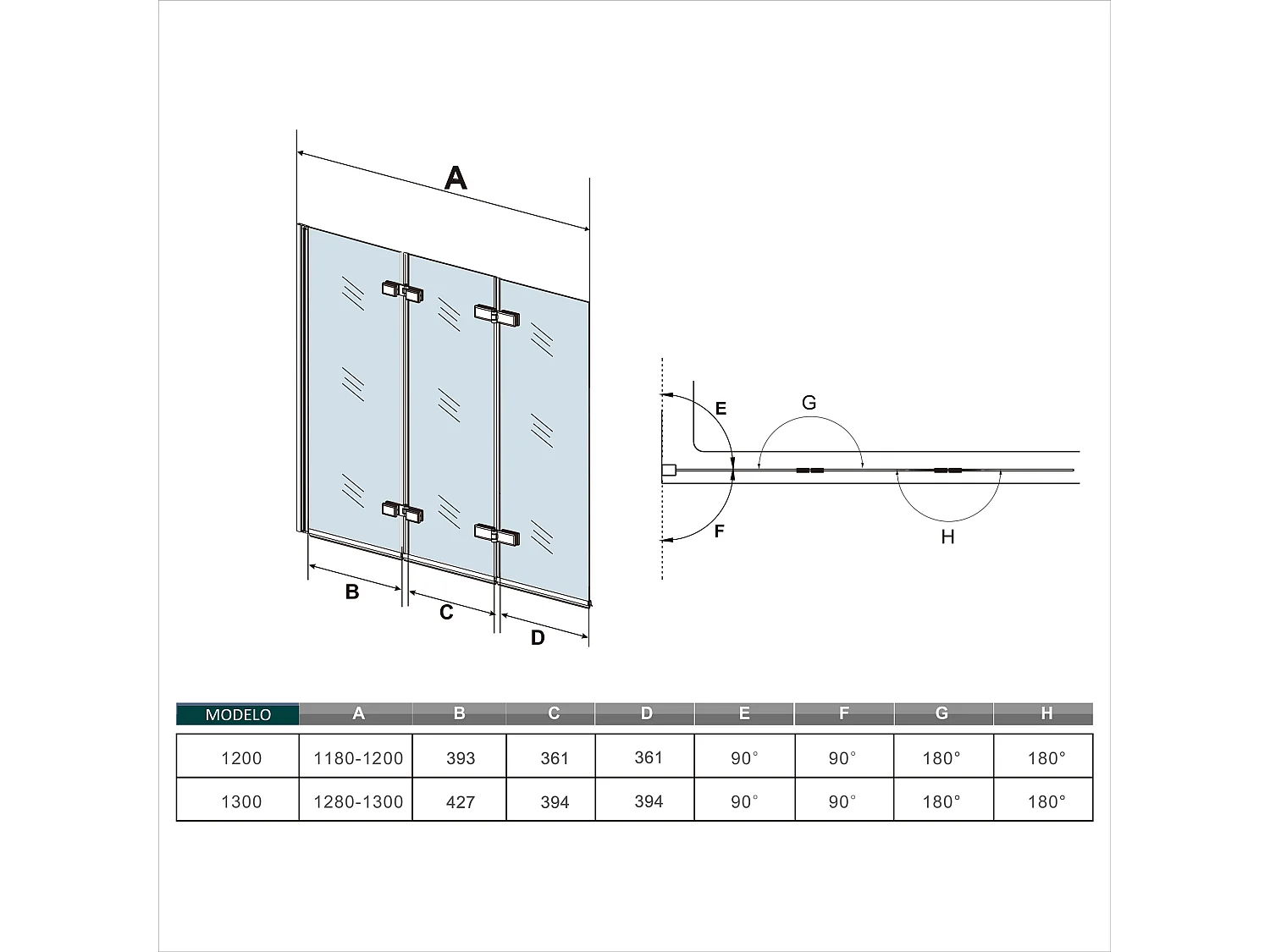 A

B

C

D

E

G

F

H

| MODELO | A | B | C | D | E | F | G | H |
|---|---|---|---|---|---|---|---|---|
| 1200 | 1180-1200 | 393 | 361 | 361 | 90° | 90° | 180° | 180° |
| 1300 | 1280-1300 | 427 | 394 | 394 | 90° | 90° | 180° | 180° |