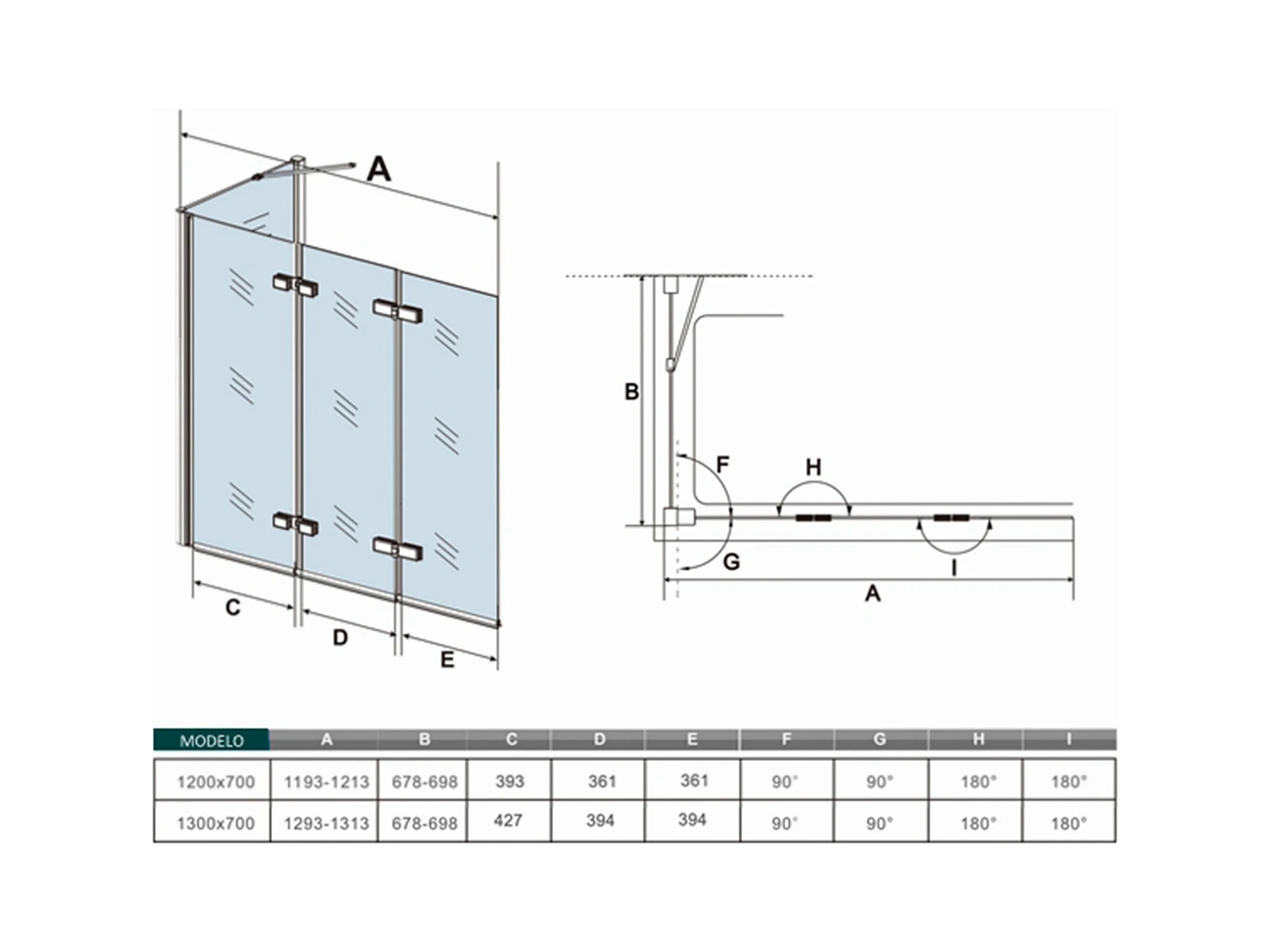 A

C

D

E

B

F

H

G

I

A

| MODELO | A | B | C | D | E | F | G | H | I |
|---|---|---|---|---|---|---|---|---|---|
| 1200x700 | 1193-1213 | 678-698 | 393 | 361 | 361 | 90° | 90° | 180° | 180° |
| 1300x700 | 1293-1313 | 678-698 | 427 | 394 | 394 | 90° | 90° | 180° | 180° |