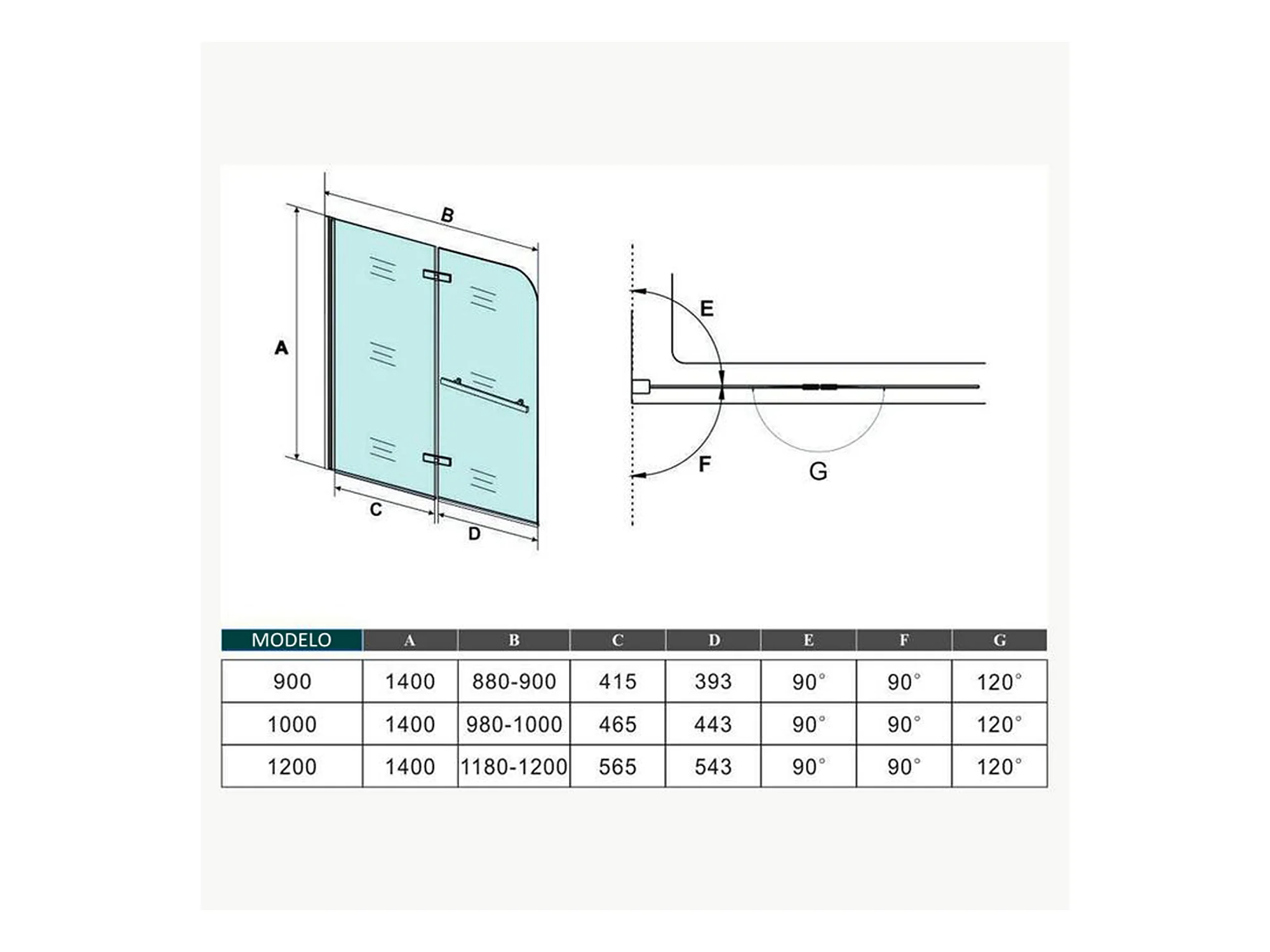 B

A

C

D

E

F

G

| MODELO | A | B | C | D | E | F | G |
|---|---|---|---|---|---|---|---|
| 900 | 1400 | 880-900 | 415 | 393 | 90° | 90° | 120° |
| 1000 | 1400 | 980-1000 | 465 | 443 | 90° | 90° | 120° |
| 1200 | 1400 | 1180-1200 | 565 | 543 | 90° | 90° | 120° |