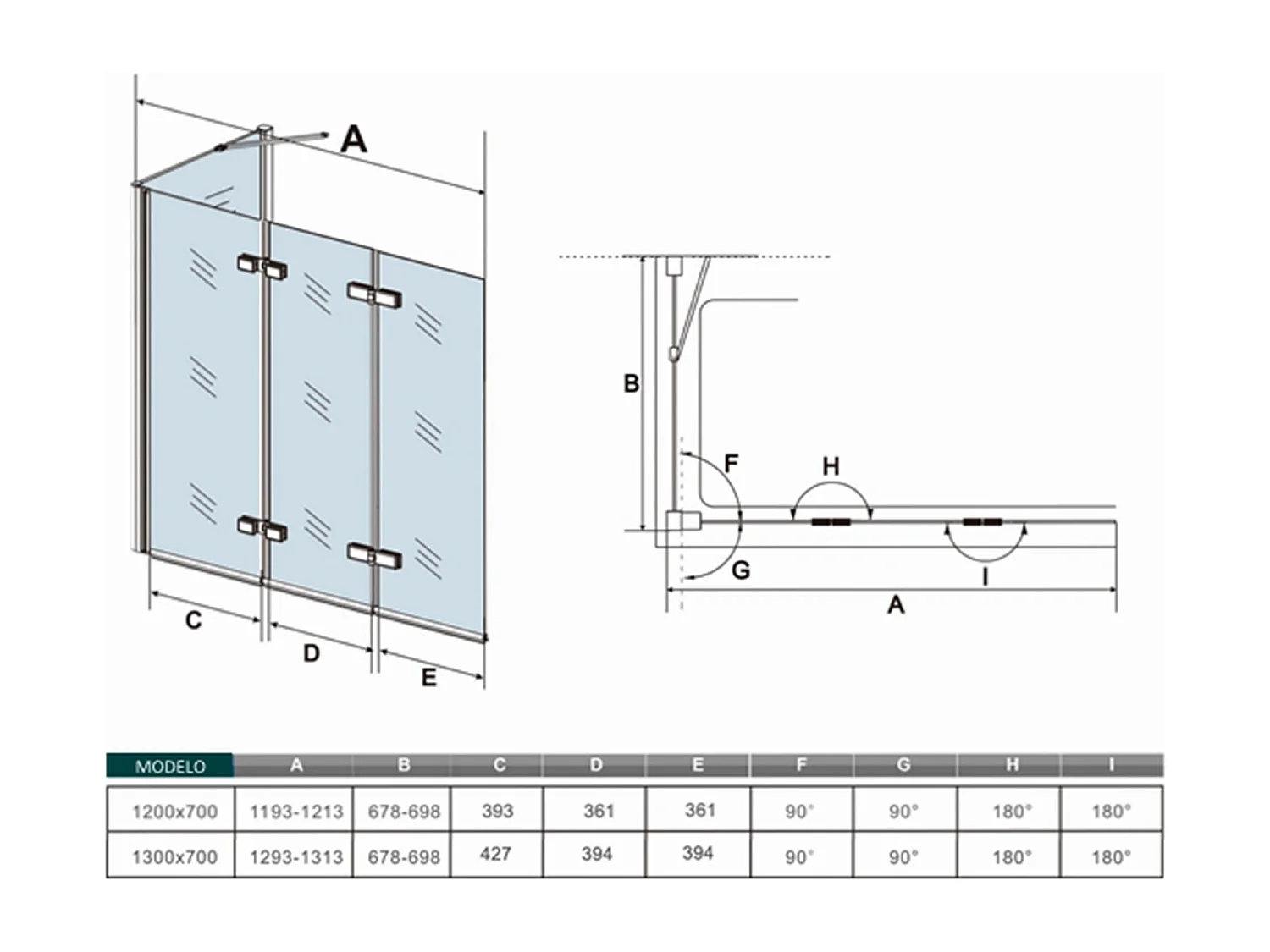 A

C

D

E

B

F

H

G

I

A

| MODELO | A | B | C | D | E | F | G | H | I |
|---|---|---|---|---|---|---|---|---|---|
| 1200x700 | 1193-1213 | 678-698 | 393 | 361 | 361 | 90° | 90° | 180° | 180° |
| 1300x700 | 1293-1313 | 678-698 | 427 | 394 | 394 | 90° | 90° | 180° | 180° |