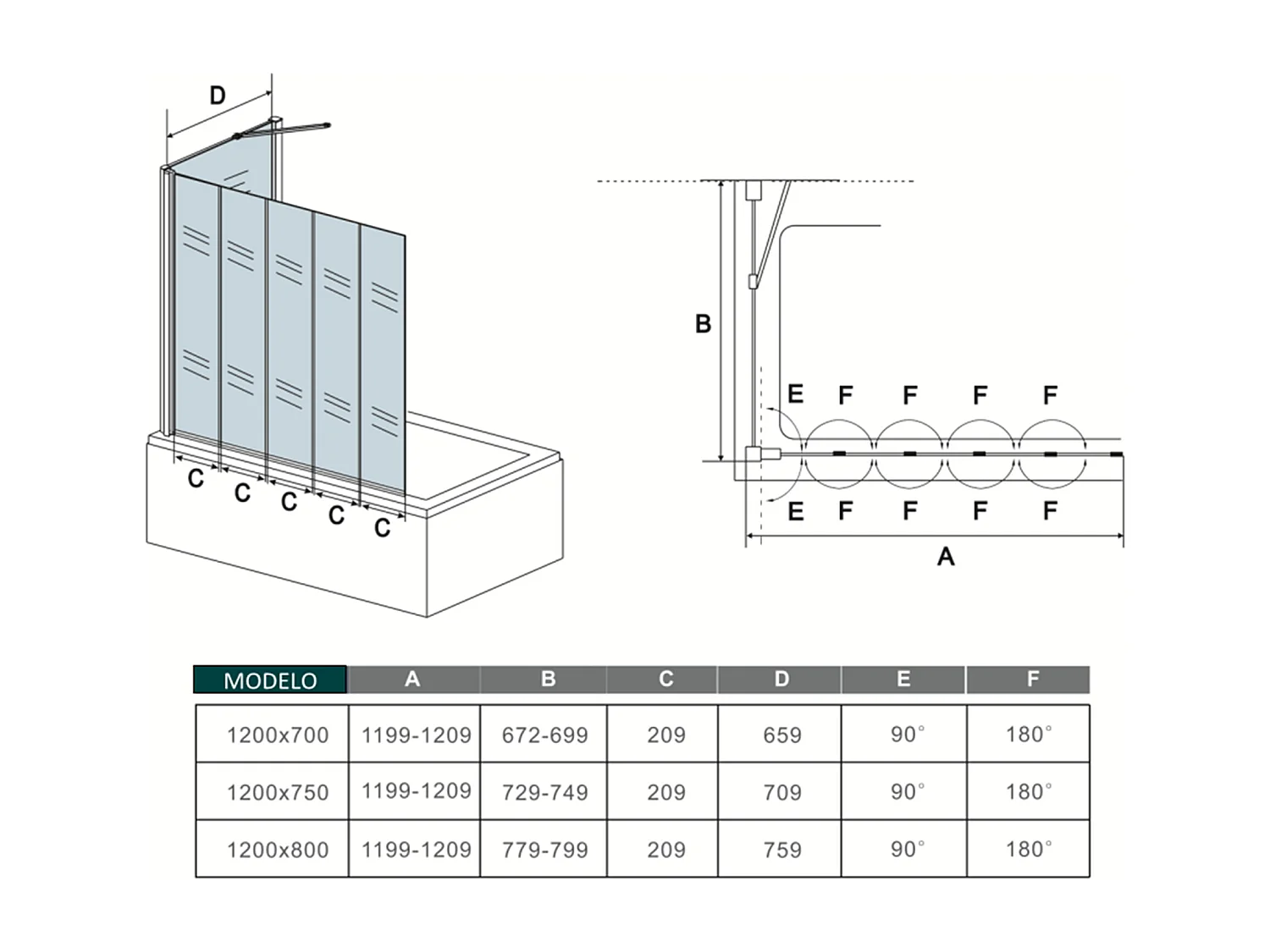 D

C C C C C

B

E F F F F

E F F F F

A

| MODELO | A | B | C | D | E | F |
|---|---|---|---|---|---|---|
| 1200x700 | 1199-1209 | 672-699 | 209 | 659 | 90° | 180° |
| 1200x750 | 1199-1209 | 729-749 | 209 | 709 | 90° | 180° |
| 1200x800 | 1199-1209 | 779-799 | 209 | 759 | 90° | 180° |