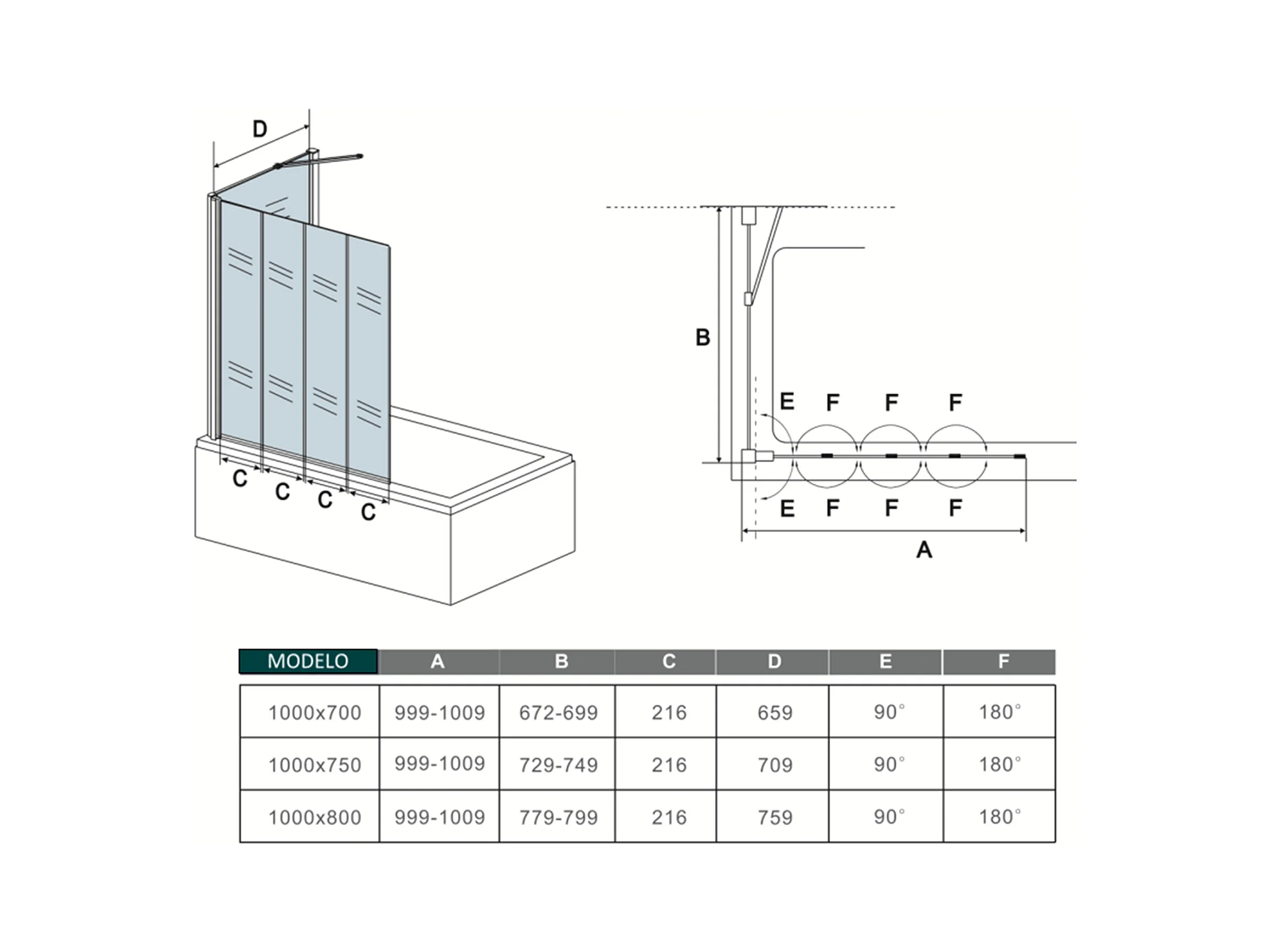 D

C C C C

B

E F F F

E F F F

A

| MODELO | A | B | C | D | E | F |
|---|---|---|---|---|---|---|
| 1000x700 | 999-1009 | 672-699 | 216 | 659 | 90° | 180° |
| 1000x750 | 999-1009 | 729-749 | 216 | 709 | 90° | 180° |
| 1000x800 | 999-1009 | 779-799 | 216 | 759 | 90° | 180° |