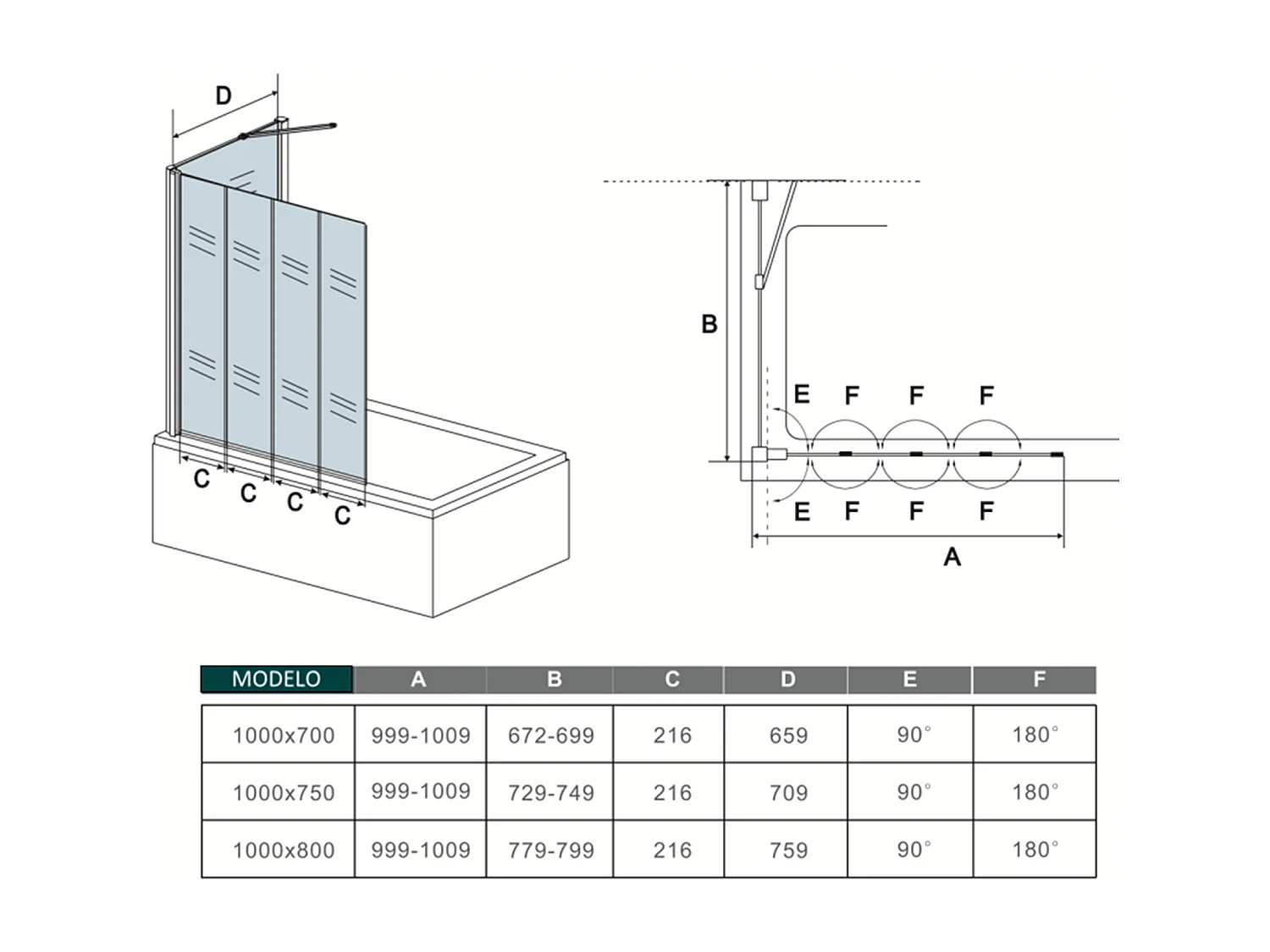 D

C C C C

B

E F F F

E F F F

A

| MODELO | A | B | C | D | E | F |
|---|---|---|---|---|---|---|
| 1000x700 | 999-1009 | 672-699 | 216 | 659 | 90° | 180° |
| 1000x750 | 999-1009 | 729-749 | 216 | 709 | 90° | 180° |
| 1000x800 | 999-1009 | 779-799 | 216 | 759 | 90° | 180° |