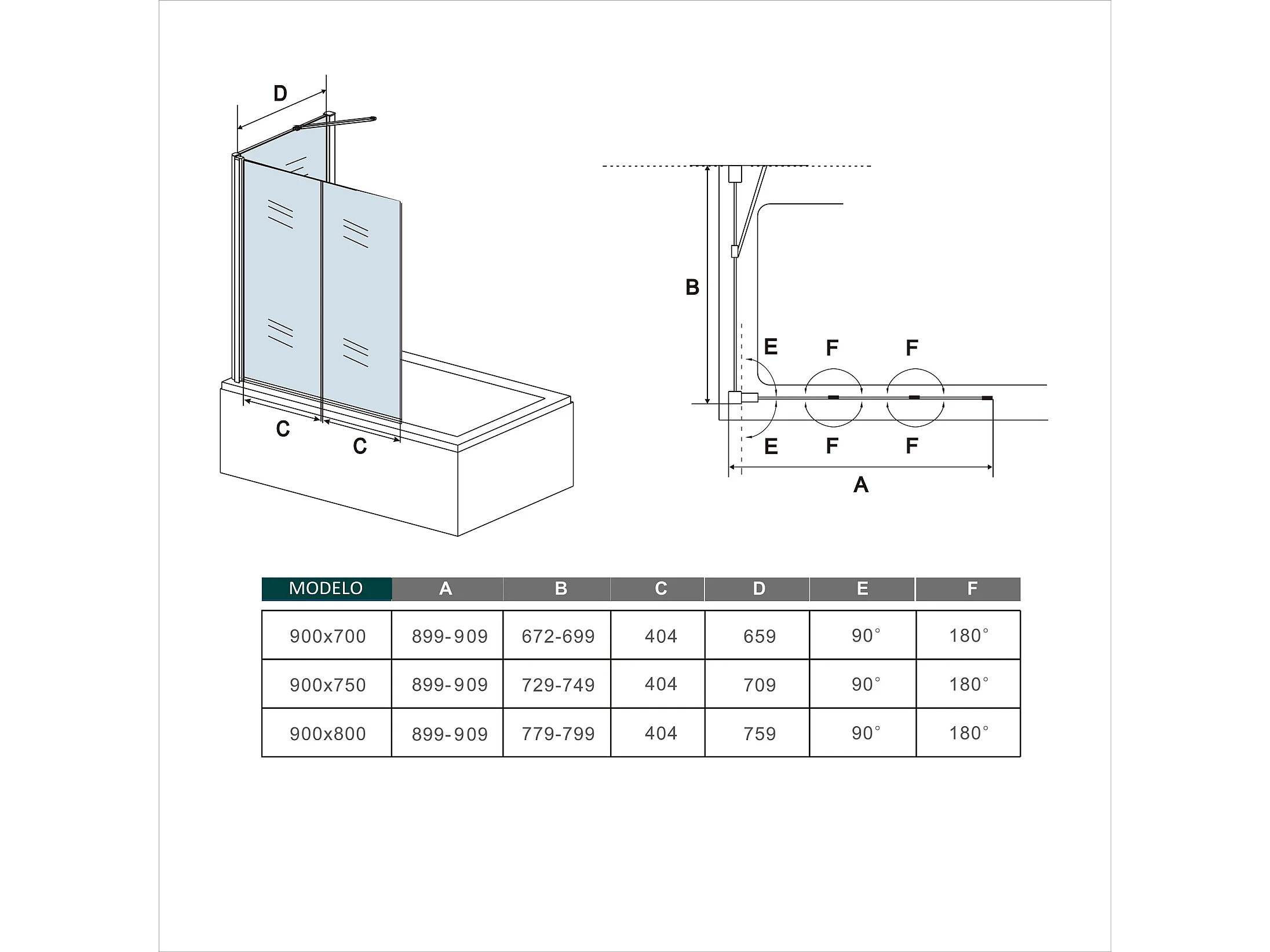 D

C

C

B

E

F

F

E

F

F

A

| MODELO | A | B | C | D | E | F |
|---|---|---|---|---|---|---|
| 900x700 | 899-909 | 672-699 | 404 | 659 | 90° | 180° |
| 900x750 | 899-909 | 729-749 | 404 | 709 | 90° | 180° |
| 900x800 | 899-909 | 779-799 | 404 | 759 | 90° | 180° |