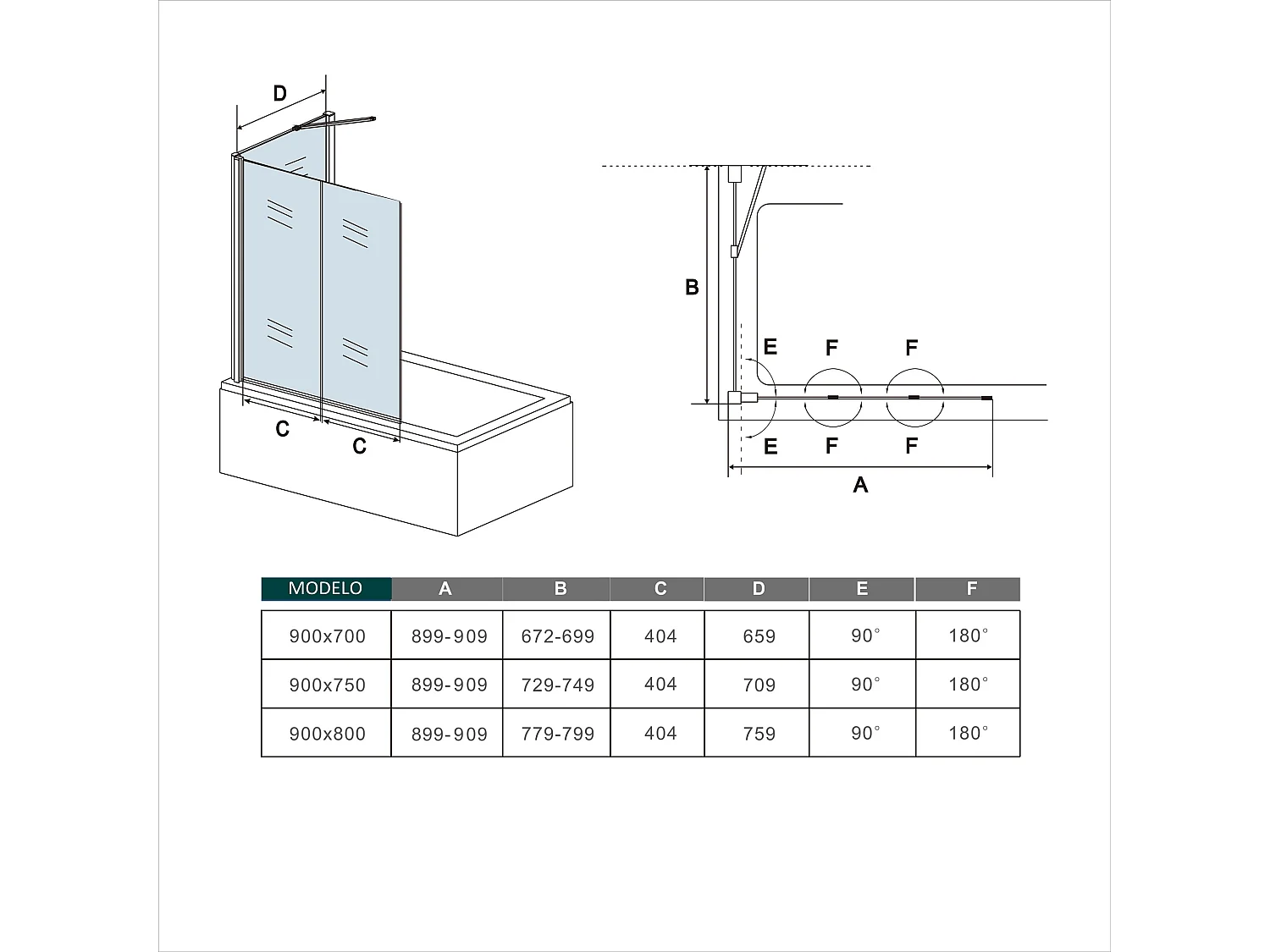 D

C

C

B

E

F

F

E

F

F

A

| MODELO | A | B | C | D | E | F |
|---|---|---|---|---|---|---|
| 900x700 | 899-909 | 672-699 | 404 | 659 | 90° | 180° |
| 900x750 | 899-909 | 729-749 | 404 | 709 | 90° | 180° |
| 900x800 | 899-909 | 779-799 | 404 | 759 | 90° | 180° |