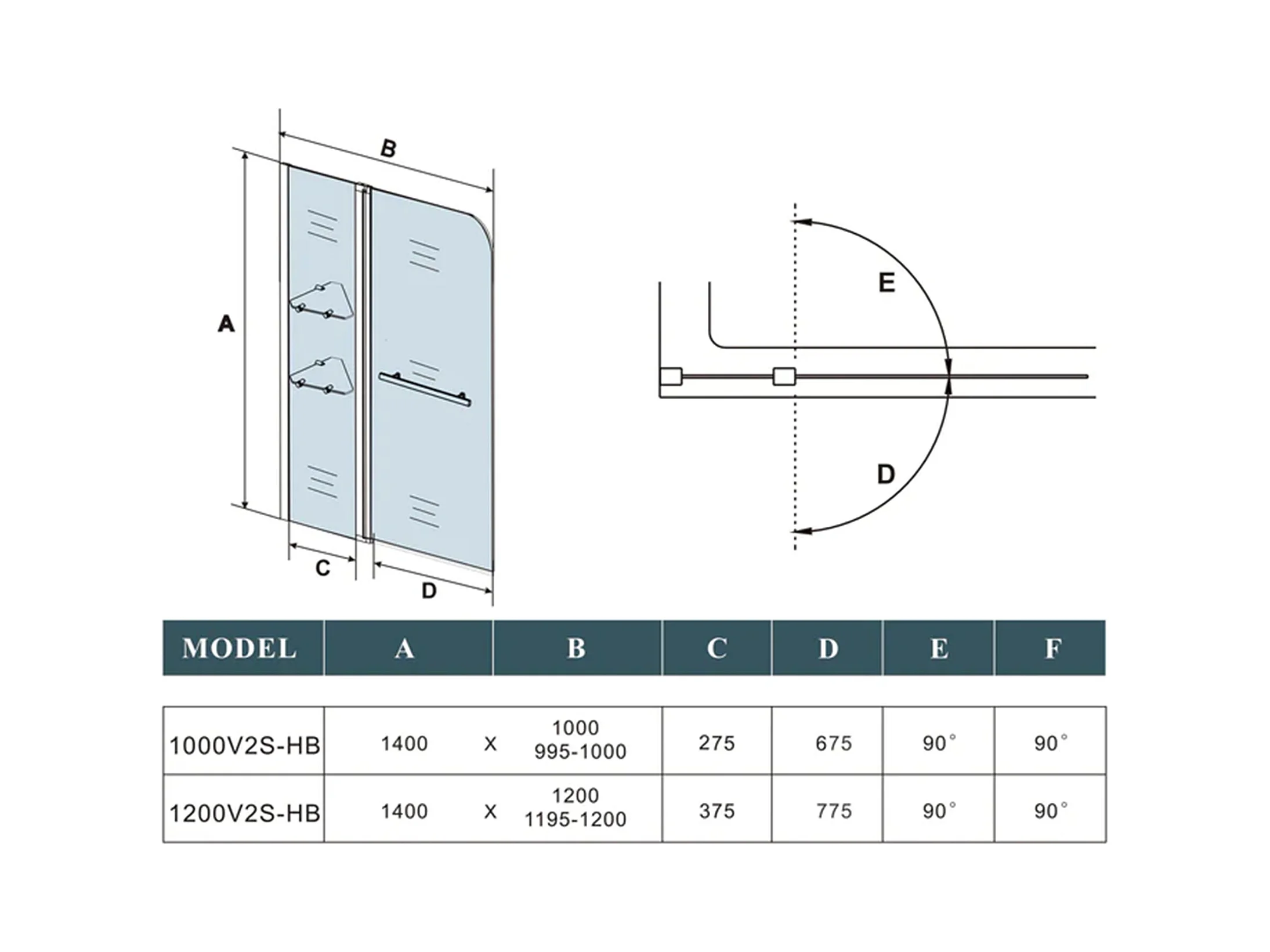 B

A

C

D

E

D

| MODEL | A | B | C | D | E | F |
|---|---|---|---|---|---|---|
| 1000V2S-HB | 1400 X | 1000 995-1000 | 275 | 675 | 90° | 90° |
| 1200V2S-HB | 1400 X | 1200 1195-1200 | 375 | 775 | 90° | 90° |