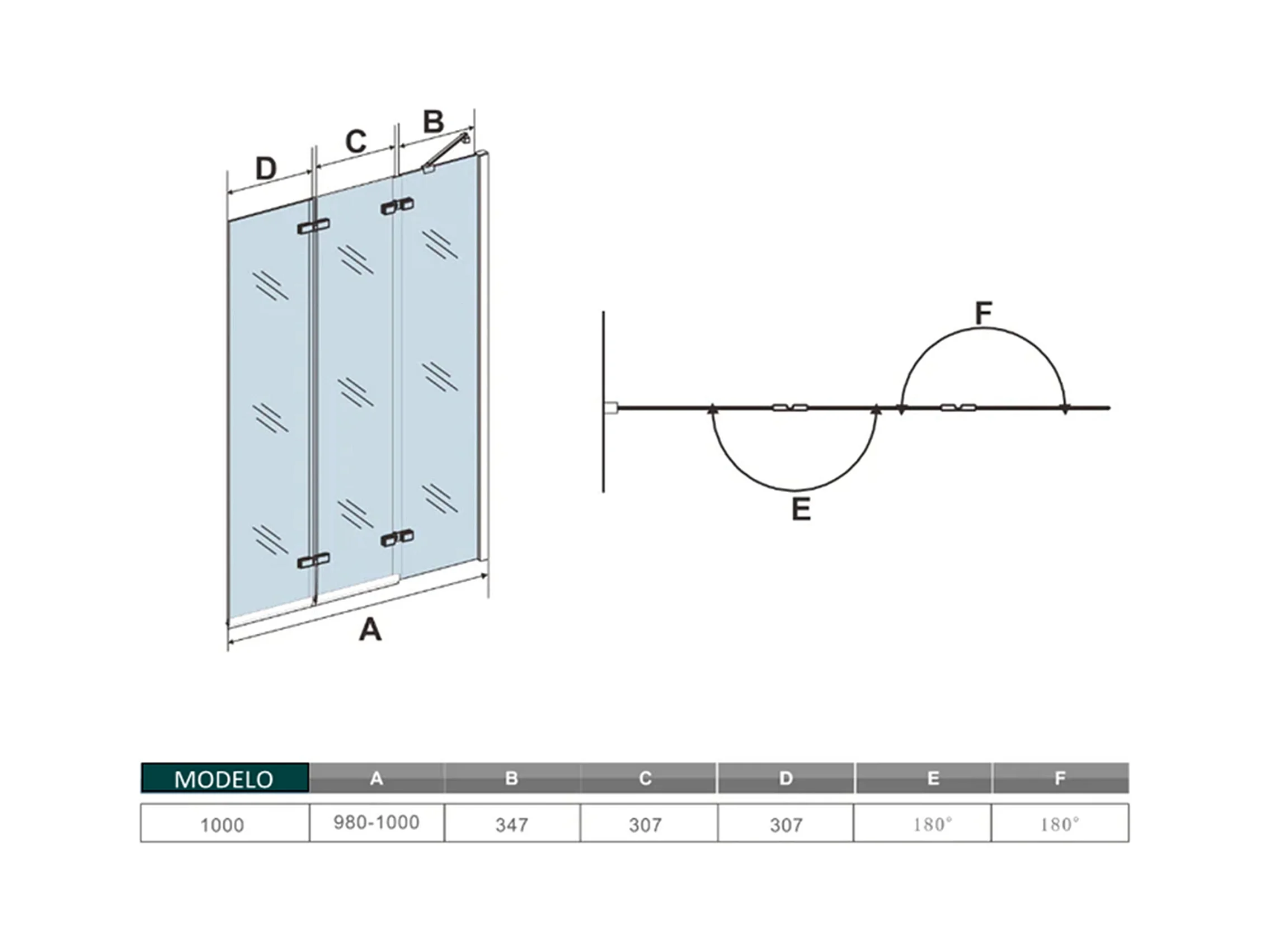 D C B

A

F

E

| MODELO | A | B | C | D | E | F |
|---|---|---|---|---|---|---|
| 1000 | 980-1000 | 347 | 307 | 307 | 180° | 180° |