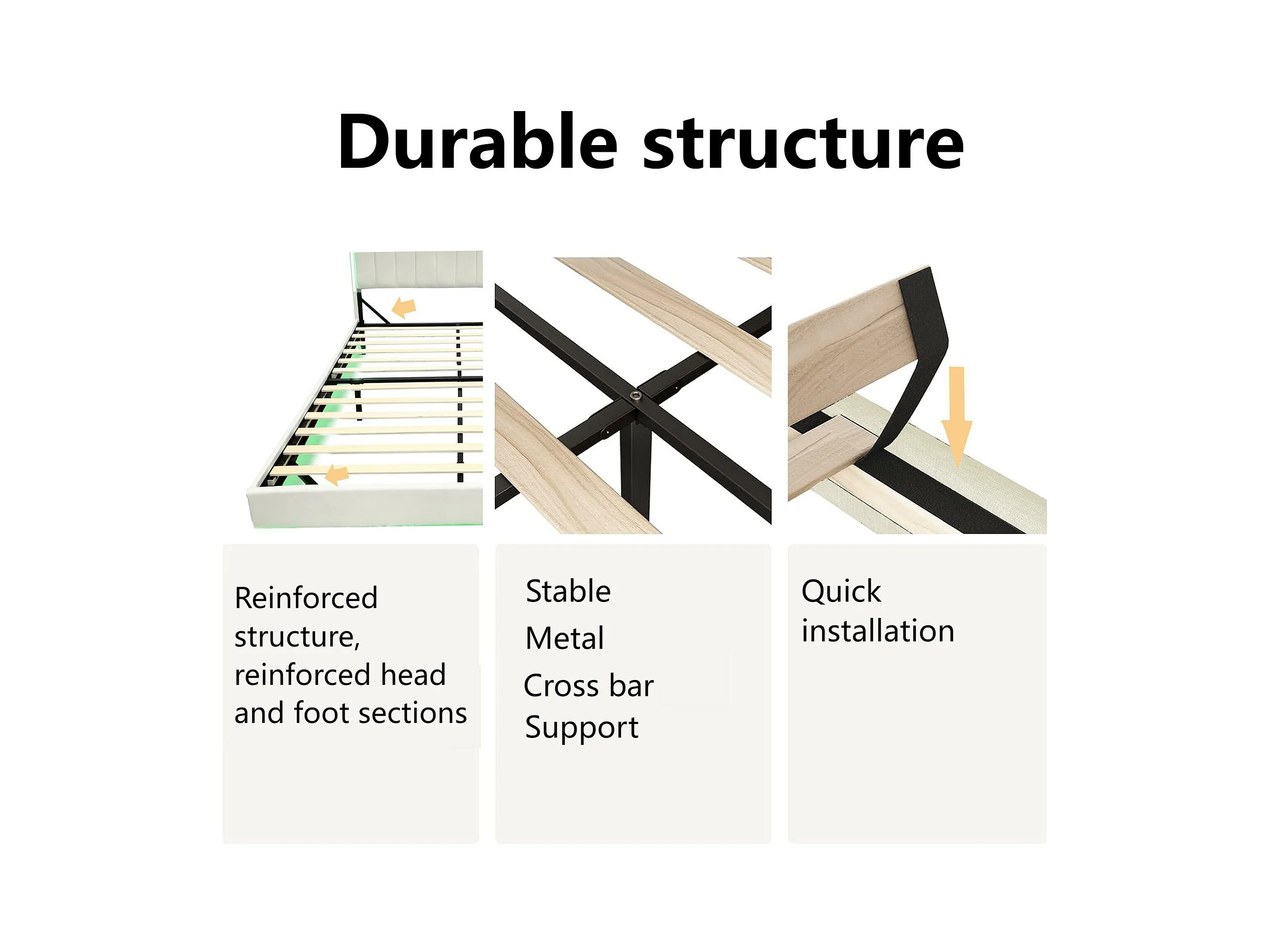 Durable structure

Reinforced structure, reinforced head and foot sections

Stable
Metal
Cross bar
Support

Quick installation