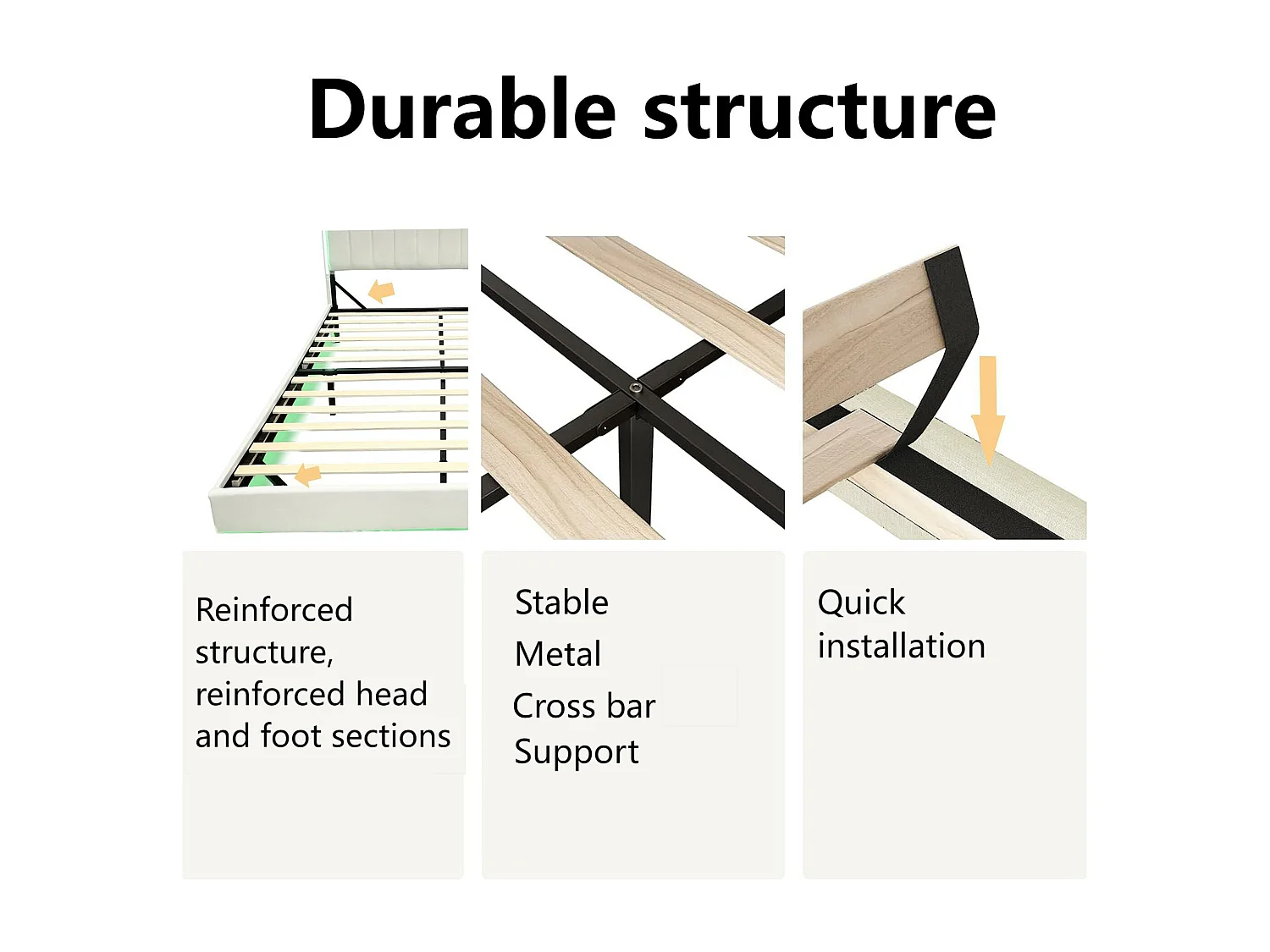 Durable structure

Reinforced structure, reinforced head and foot sections

Stable
Metal
Cross bar
Support

Quick installation