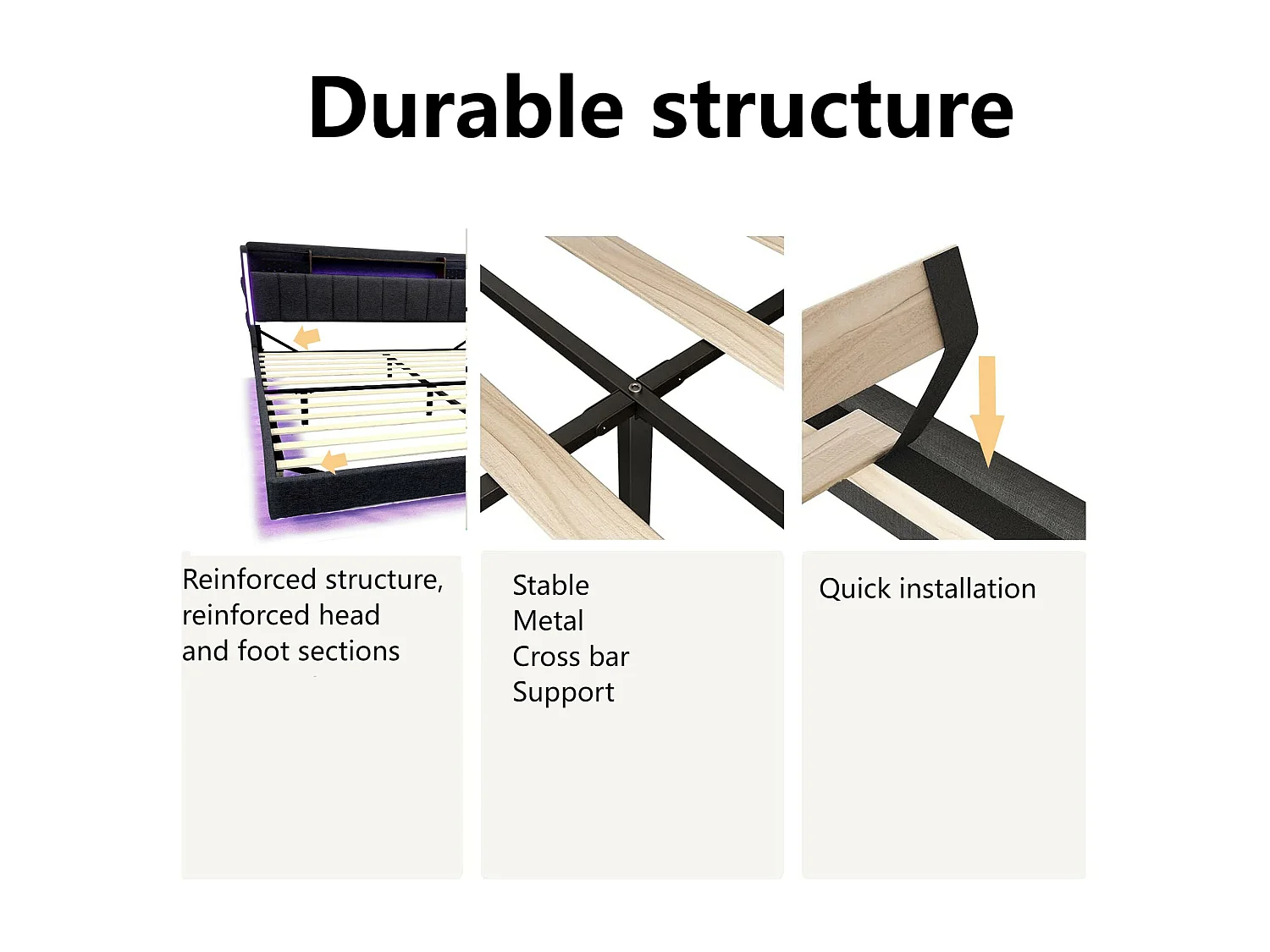 Durable structure

Reinforced structure, reinforced head and foot sections

Stable
Metal
Cross bar
Support

Quick installation