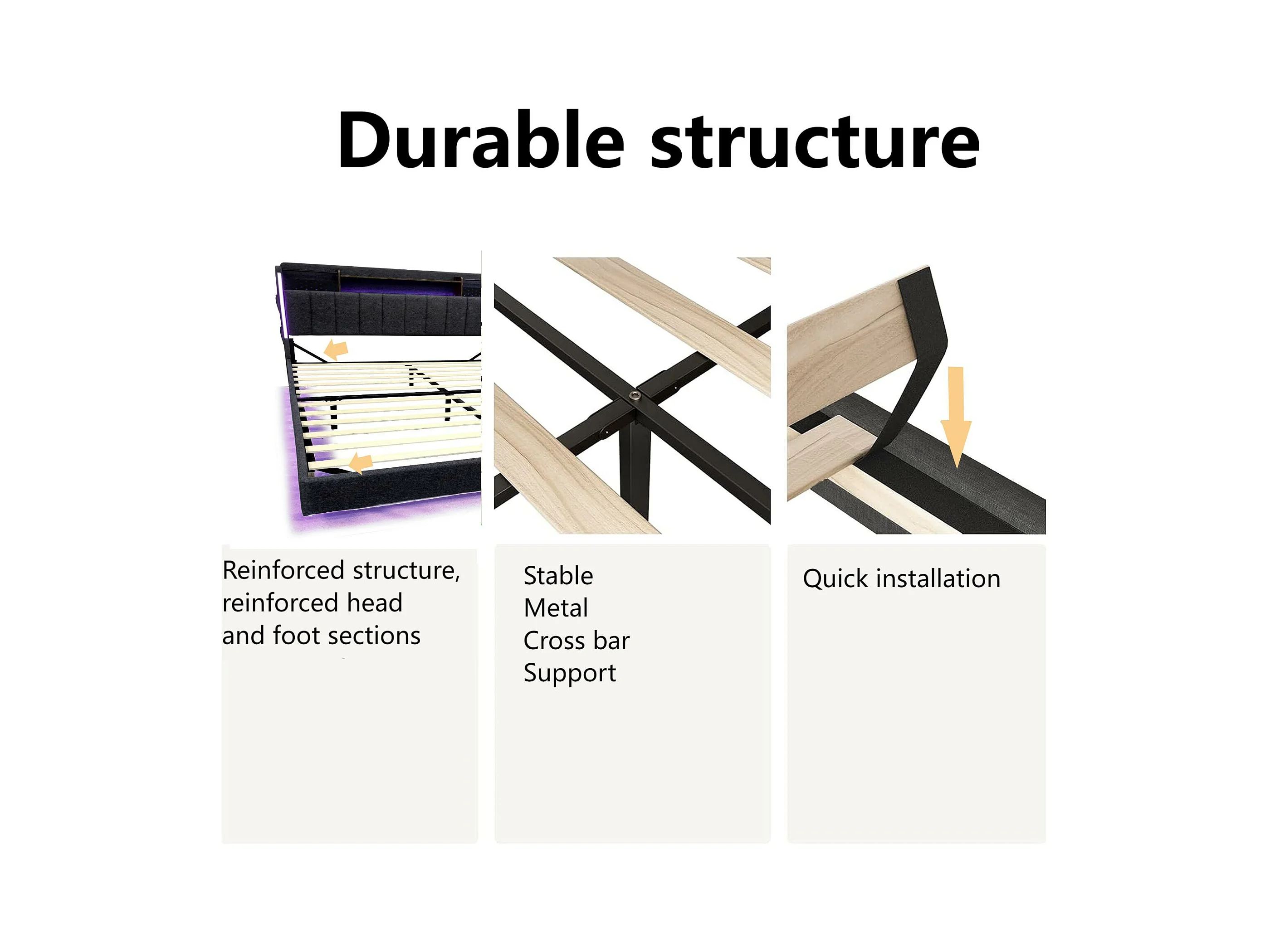 Durable structure

Reinforced structure, reinforced head and foot sections

Stable
Metal
Cross bar
Support

Quick installation