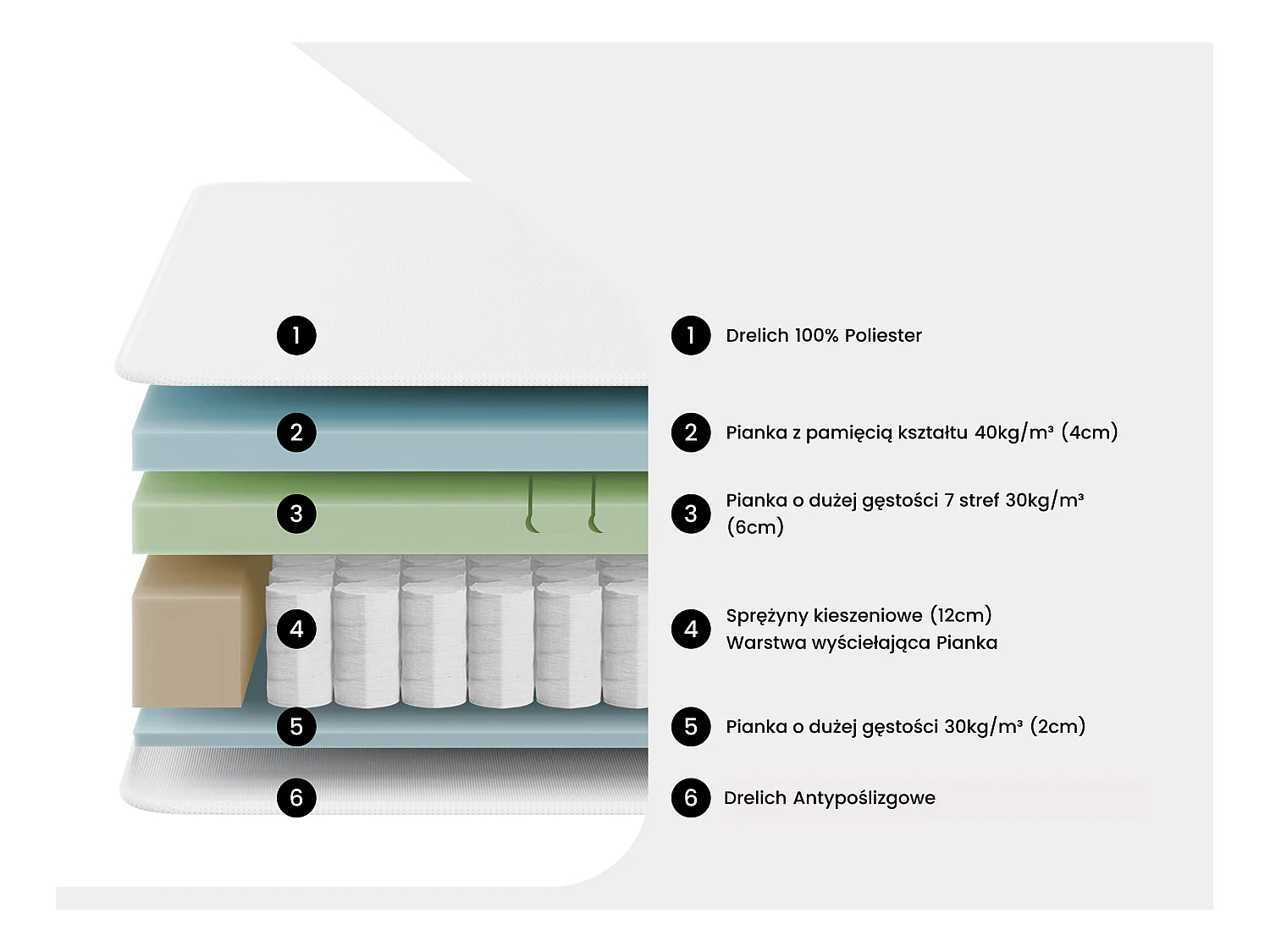 1

2

3

4

5

6

1 Drelich 100% Poliester

2 Pianka z pamięcią kształtu 40kg/m³ (4cm)

3 Pianka o dużej gęstości 7 stref 30kg/m³ (6cm)

4 Sprężyny kieszeniowe (12cm)
Warstwa wyściełająca Pianka

5 Pianka o dużej gęstości 30kg/m³ (2cm)

6 Drelich Antypoślizgowe