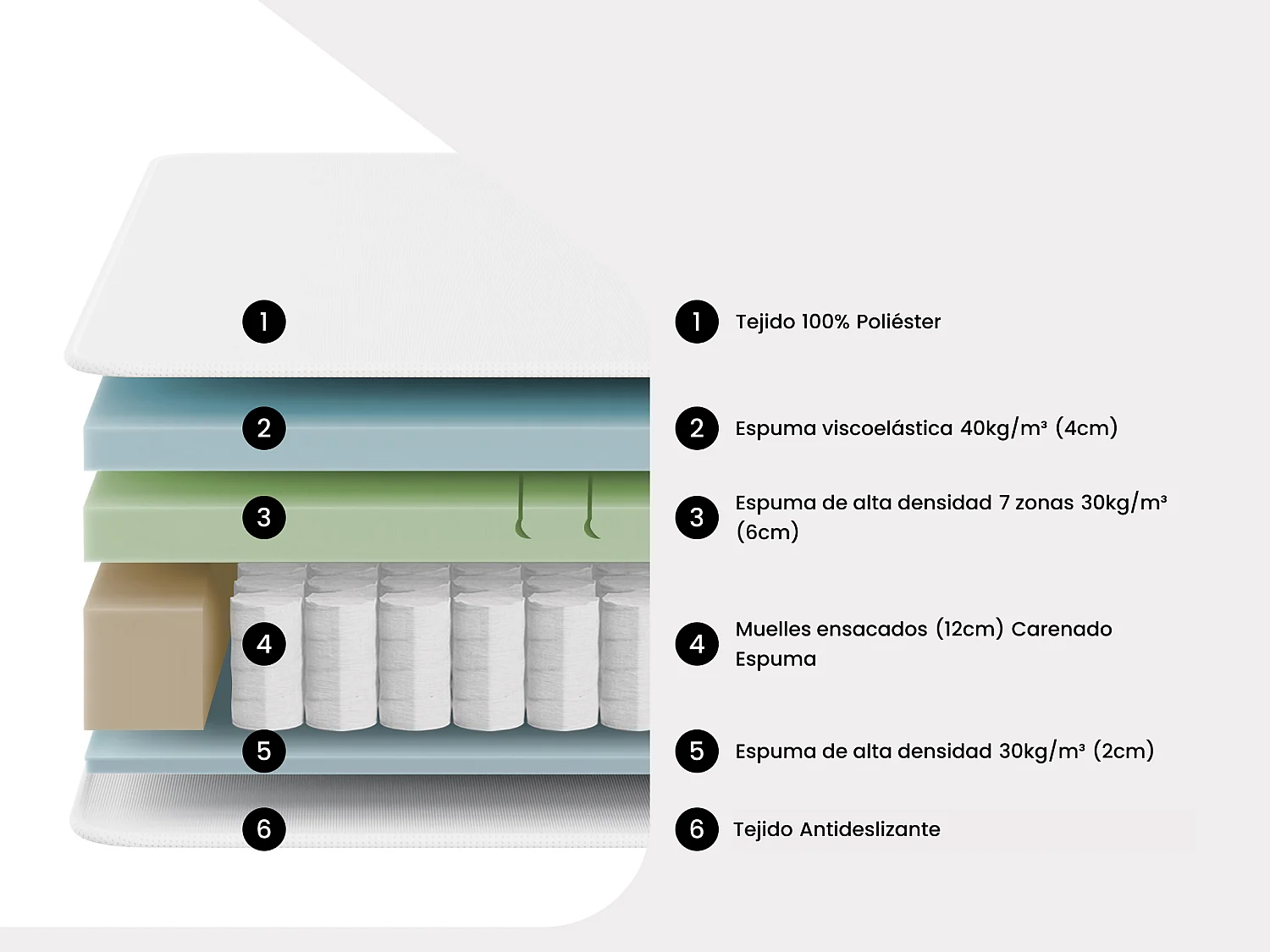 1
2
3
4
5
6

1 Tejido 100% Poliéster

2 Espuma viscoelástica 40kg/m³ (4cm)

3 Espuma de alta densidad 7 zonas 30kg/m³ (6cm)

4 Muelles ensacados (12cm) Carenado Espuma

5 Espuma de alta densidad 30kg/m³ (2cm)

6 Tejido Antideslizante