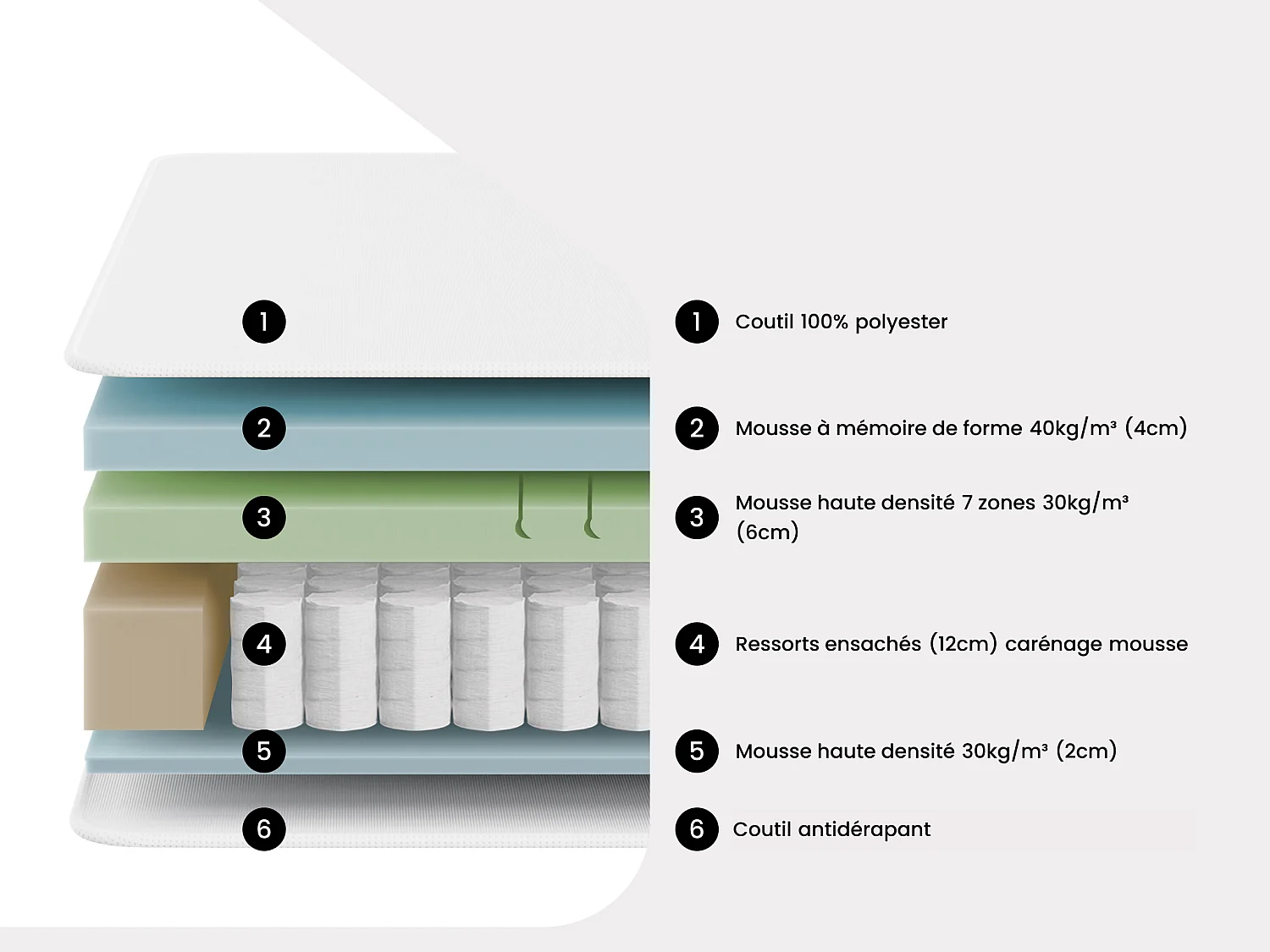 1
2
3
4
5
6

1 Coutil 100% polyester

2 Mousse à mémoire de forme 40kg/m³ (4cm)

3 Mousse haute densité 7 zones 30kg/m³ (6cm)

4 Ressorts ensachés (12cm) carénage mousse

5 Mousse haute densité 30kg/m³ (2cm)

6 Coutil antidérapant