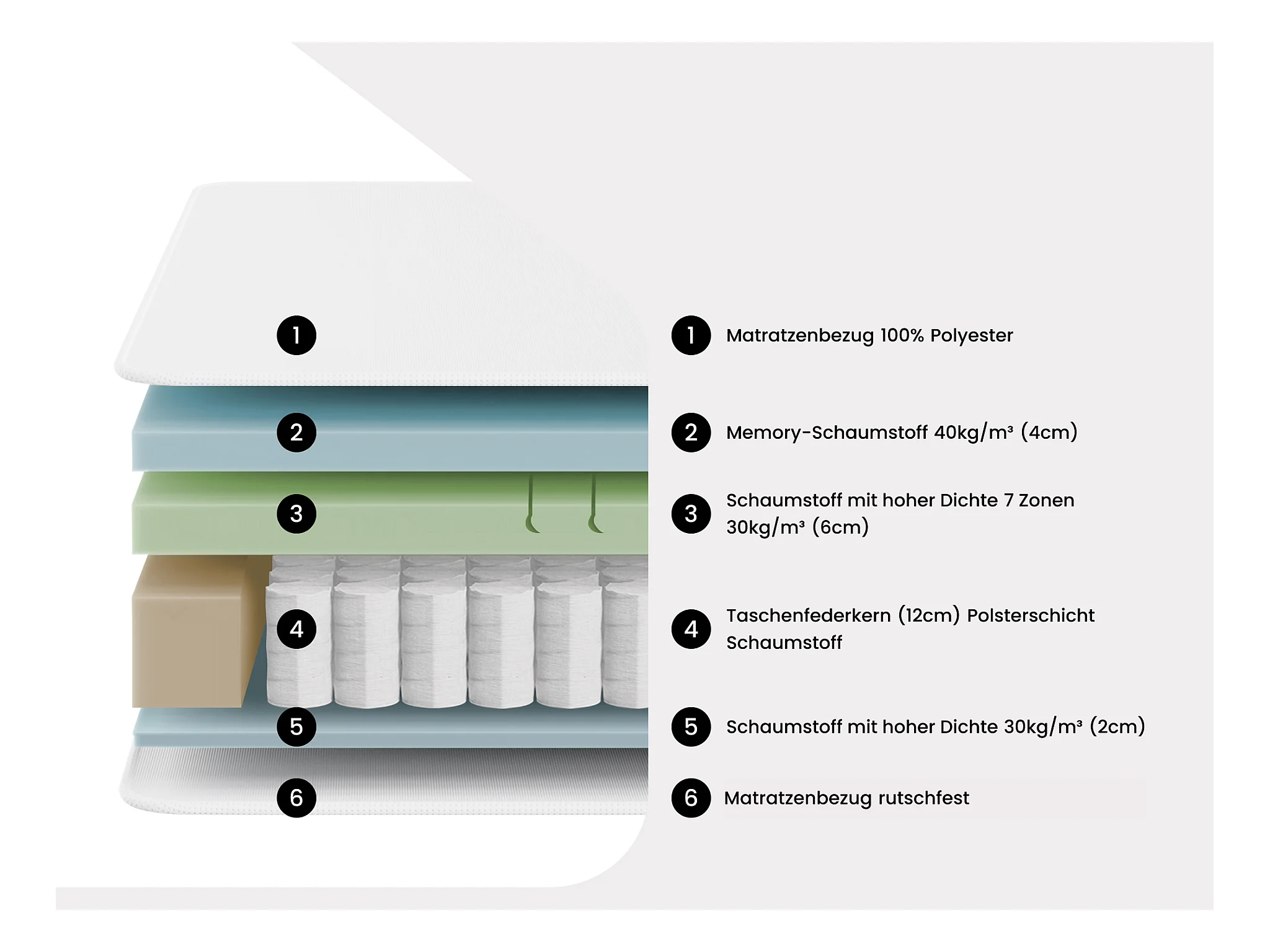 1
2
3
4
5
6

1 Matratzenbezug 100% Polyester

2 Memory-Schaumstoff 40kg/m³ (4cm)

3 Schaumstoff mit hoher Dichte 7 Zonen 30kg/m³ (6cm)

4 Taschenfederkern (12cm) Polsterschicht Schaumstoff

5 Schaumstoff mit hoher Dichte 30kg/m³ (2cm)

6 Matratzenbezug rutschfest