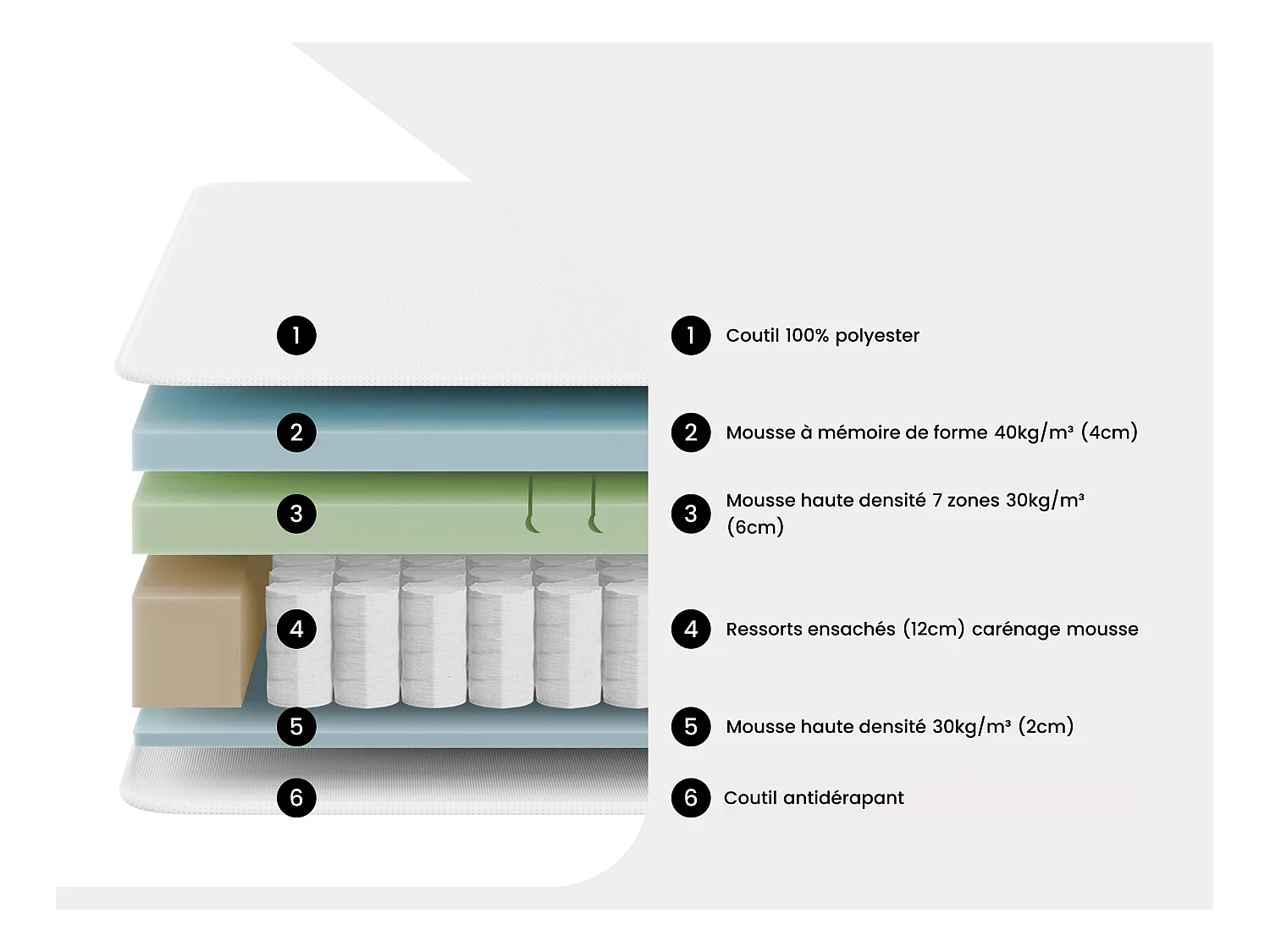 1
2
3
4
5
6

1 Coutil 100% polyester

2 Mousse à mémoire de forme 40kg/m³ (4cm)

3 Mousse haute densité 7 zones 30kg/m³ (6cm)

4 Ressorts ensachés (12cm) carénage mousse

5 Mousse haute densité 30kg/m³ (2cm)

6 Coutil antidérapant