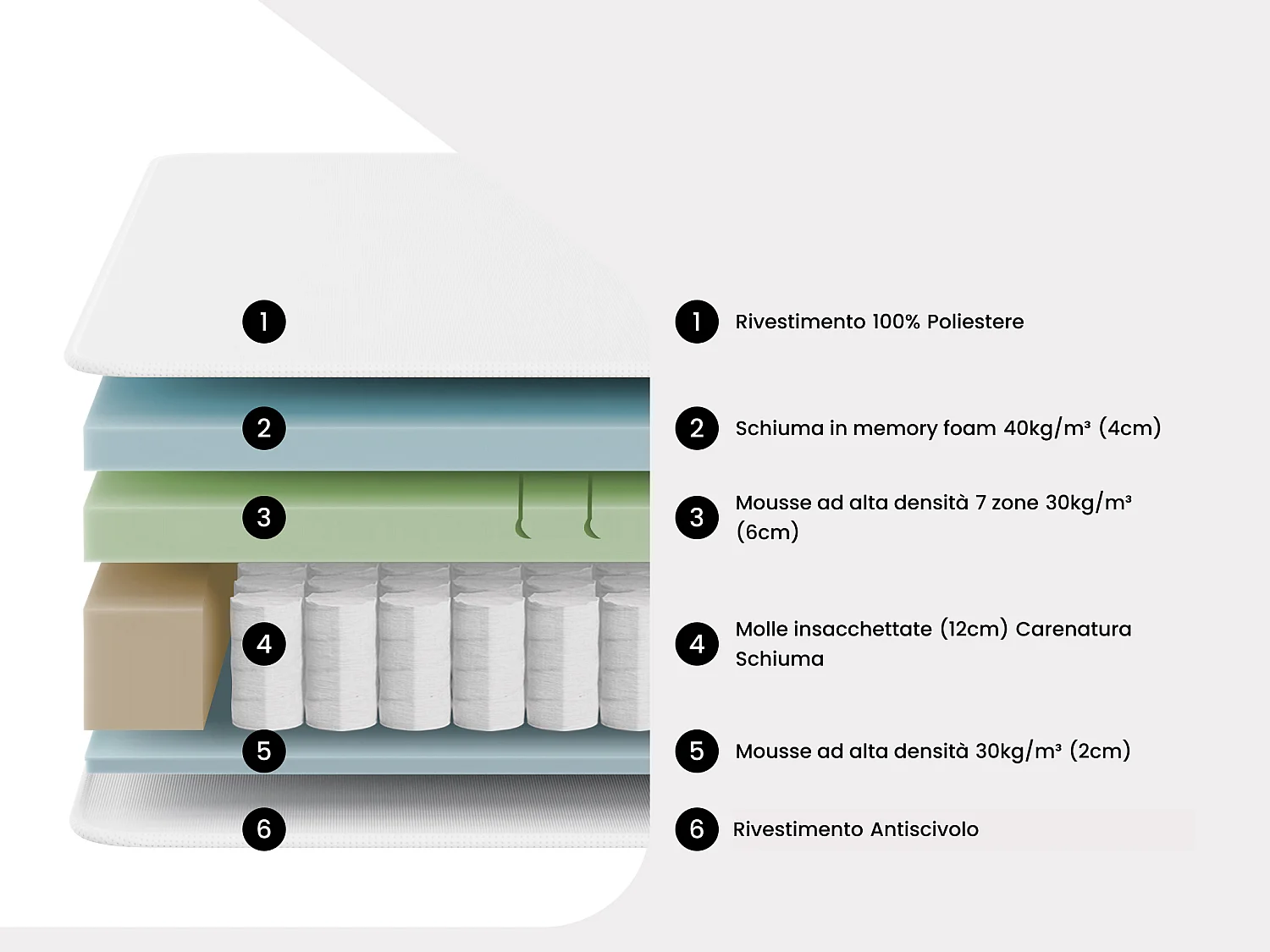 1

2

3

4

5

6

1 Rivestimento 100% Poliestere

2 Schiuma in memory foam 40kg/m³ (4cm)

3 Mousse ad alta densità 7 zone 30kg/m³ (6cm)

4 Molle insacchettate (12cm) Carenatura Schiuma

5 Mousse ad alta densità 30kg/m³ (2cm)

6 Rivestimento Antiscivolo