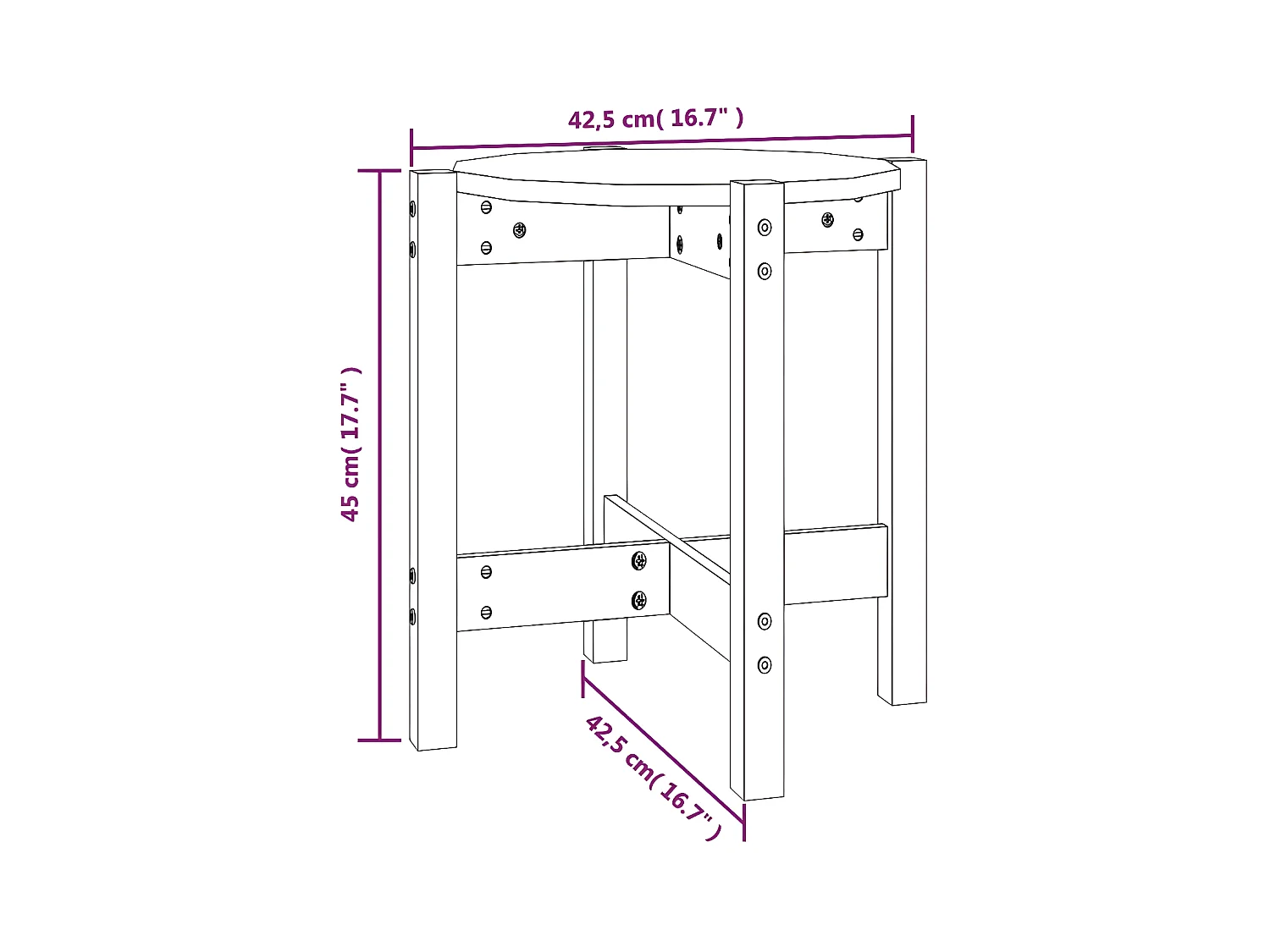 42,5 cm( 16.7" )

45 cm( 17.7" )

42,5 cm( 16.7" )