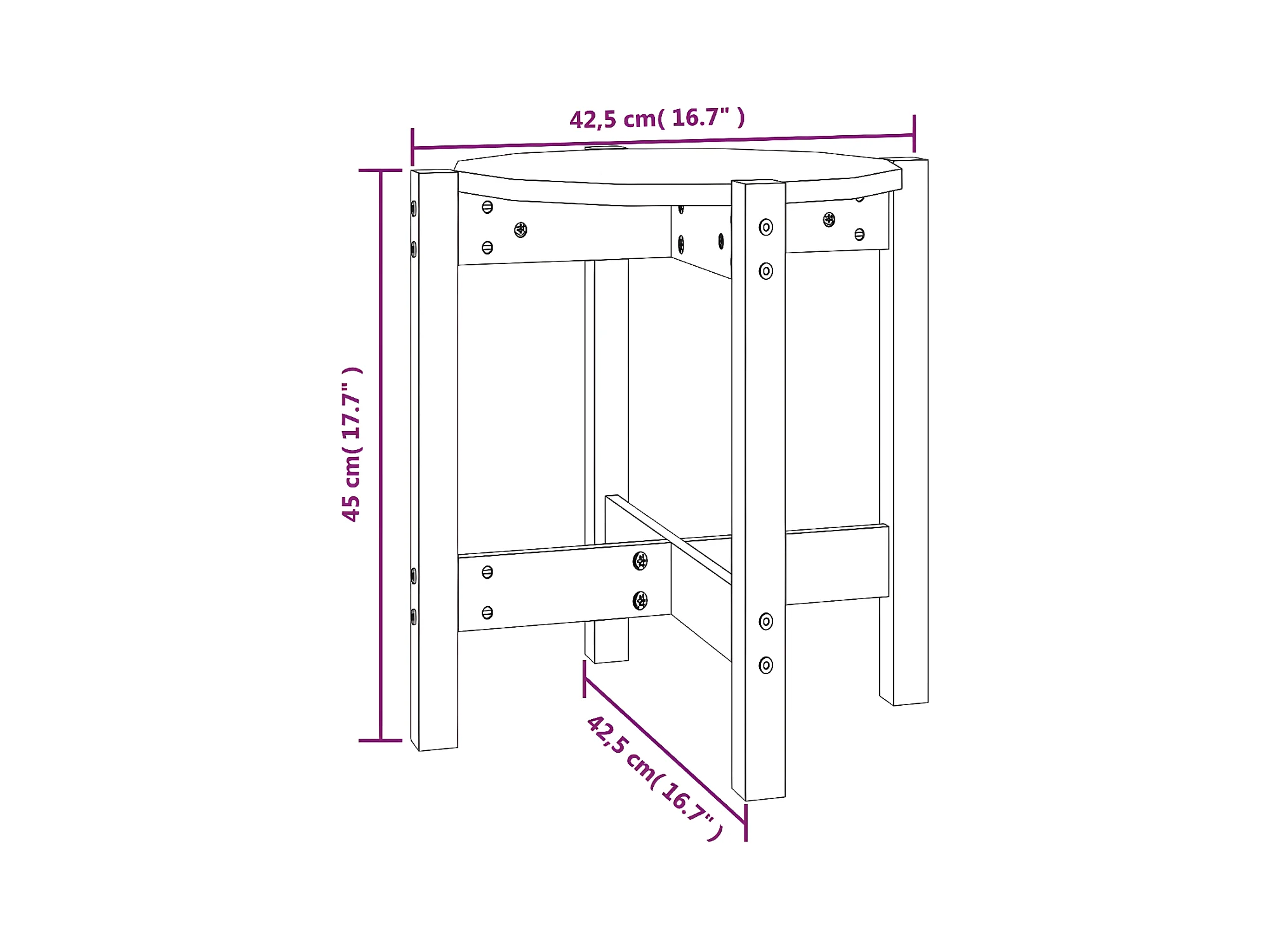 42,5 cm( 16.7" )

45 cm( 17.7" )

42,5 cm( 16.7" )