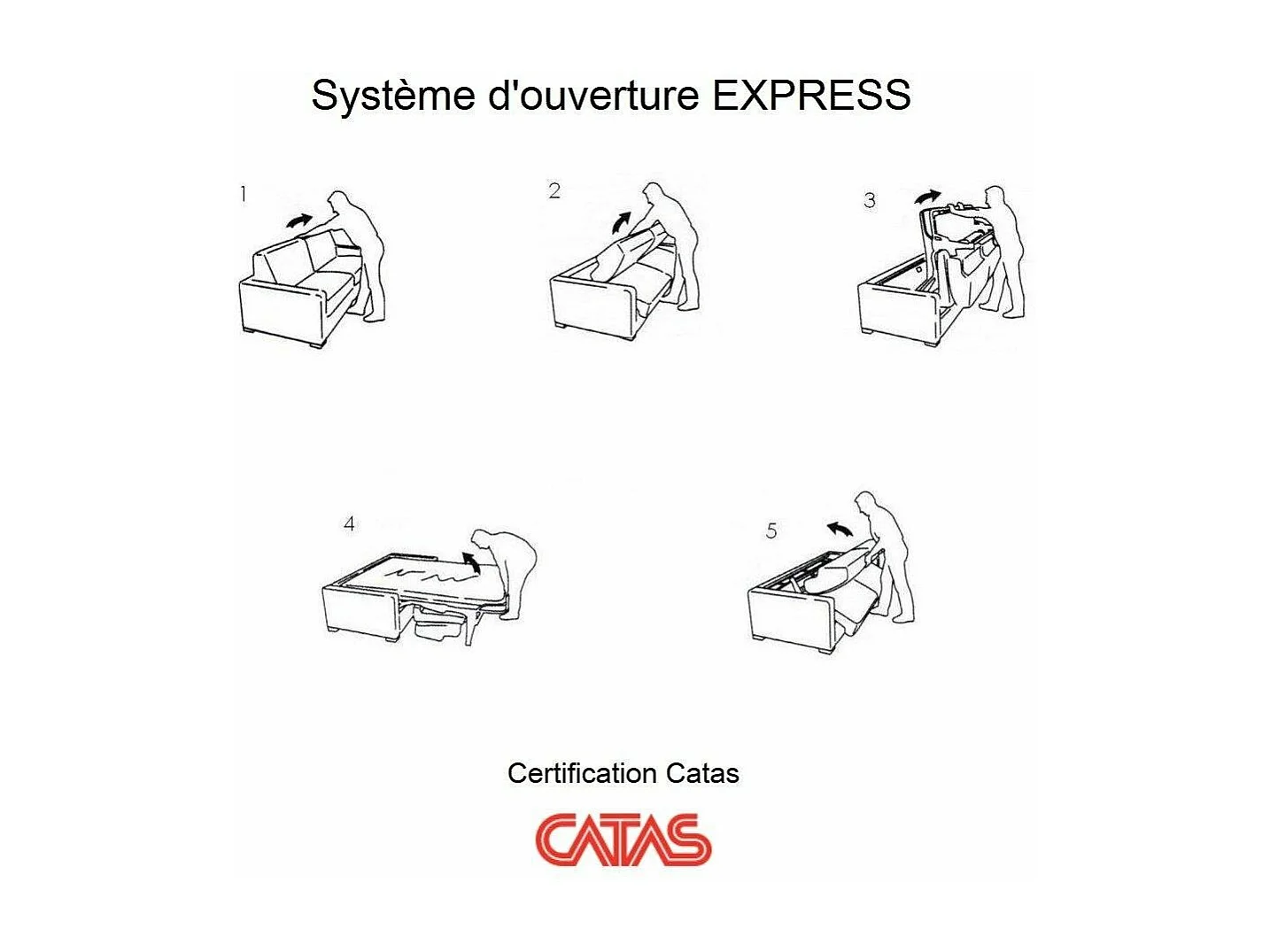 Système d'ouverture EXPRESS

1

2

3

4

5

Certification Catas

CATAS