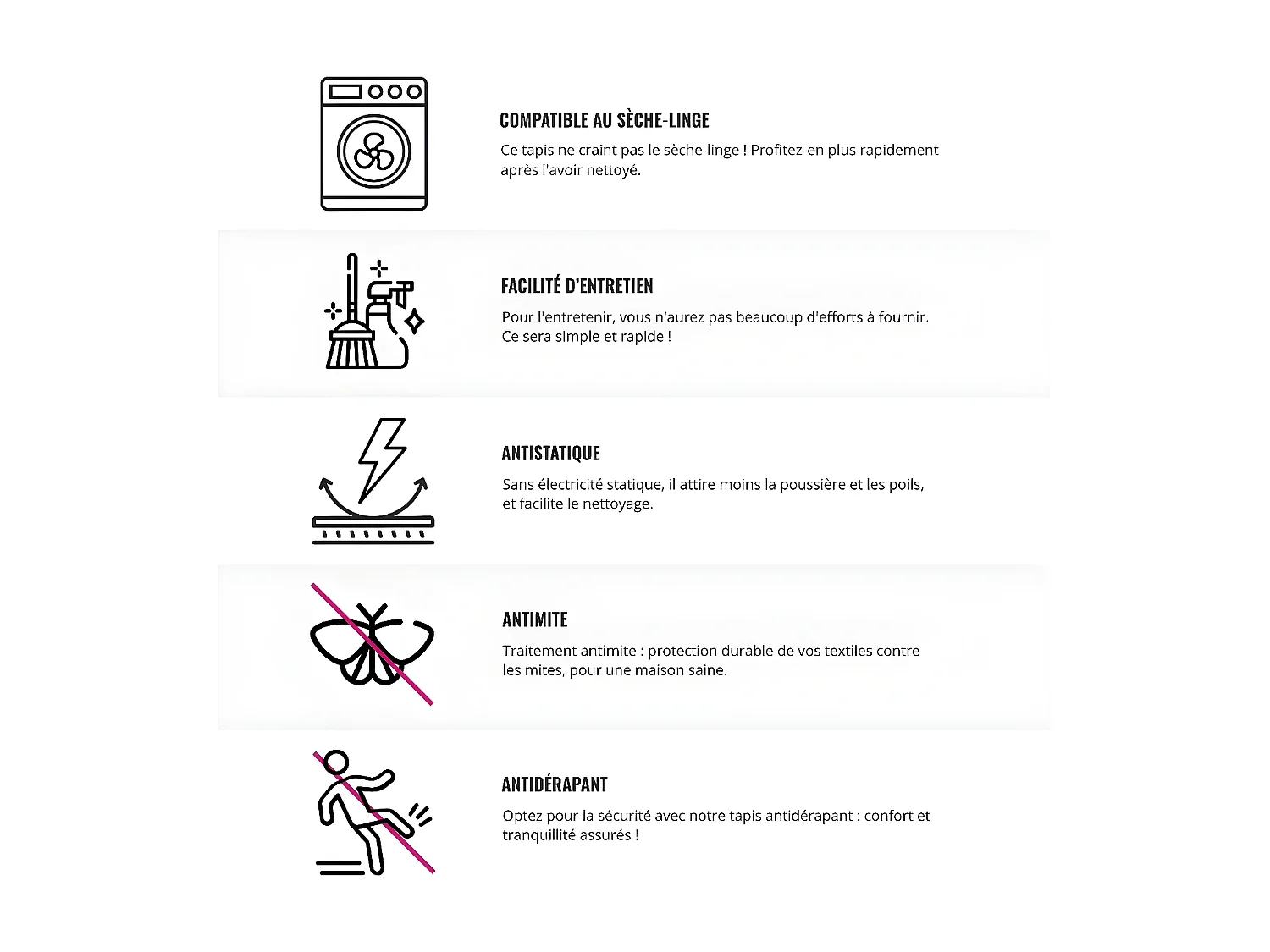 COMPATIBLE AU SÈCHE-LINGE

Ce tapis ne craint pas le sèche-linge ! Profitez-en plus rapidement après l'avoir nettoyé.

FACILITÉ D'ENTRETIEN

Pour l'entretenir, vous n'aurez pas beaucoup d'efforts à fournir. Ce sera simple et rapide !

ANTISTATIQUE

Sans électricité statique, il attire moins la poussière et les poils, et facilite le nettoyage.

ANTIMITE

Traitement antimite : protection durable de vos textiles contre les mites, pour une maison saine.

ANTIDÉRAPANT

Optez pour la sécurité avec notre tapis antidérapant : confort et tranquillité assurés !