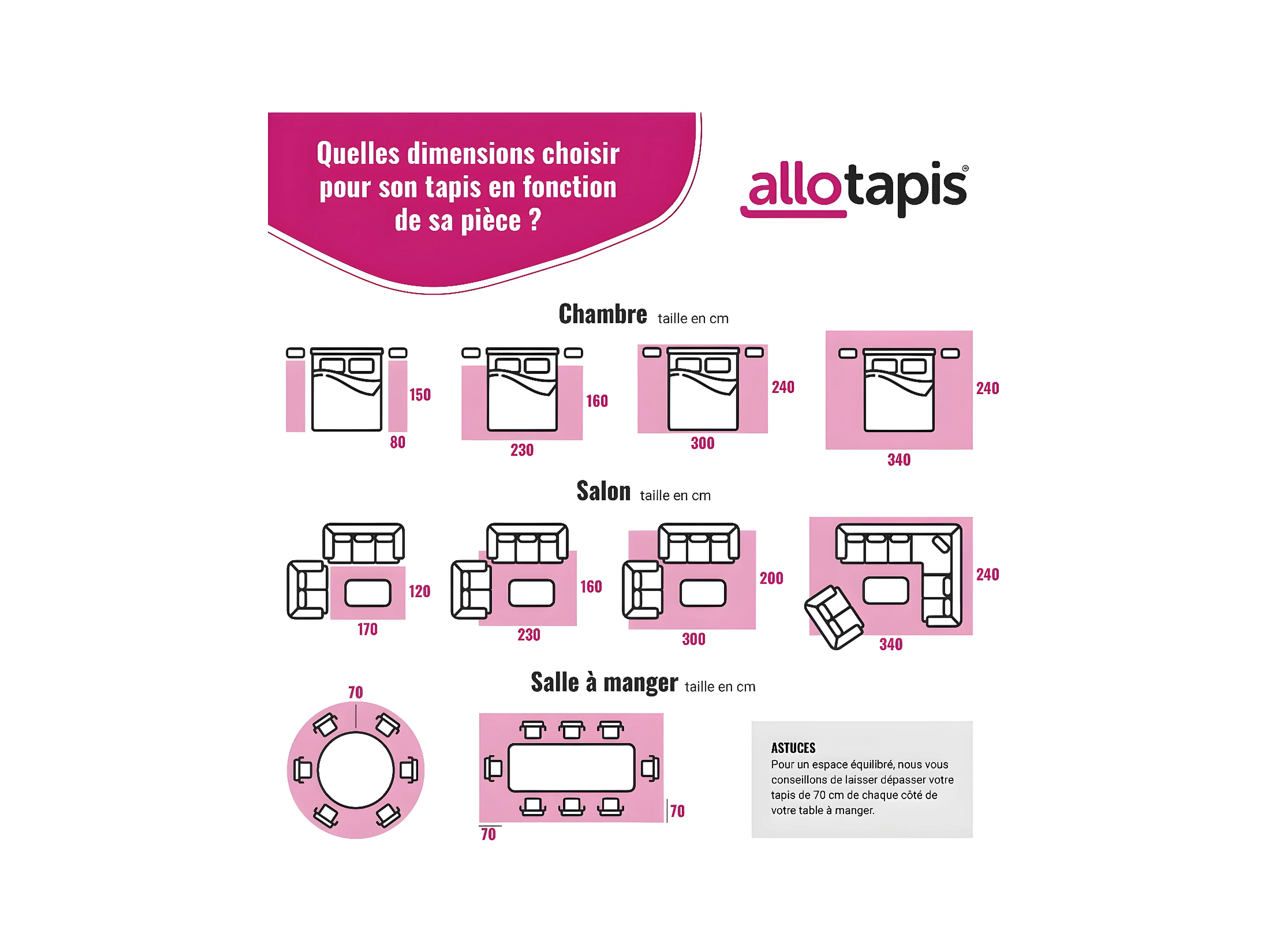 Quelles dimensions choisir pour son tapis en fonction de sa pièce ?

allotapis®

Chambre taille en cm

150
80

160
230

240
300

240
340

Salon taille en cm

120
170

160
230

200
300

240
340

Salle à manger taille en cm

70

70
70

ASTUCES
Pour un espace équilibré, nous vous conseillons de laisser dépasser votre tapis de 70 cm de chaque côté de votre table à manger.