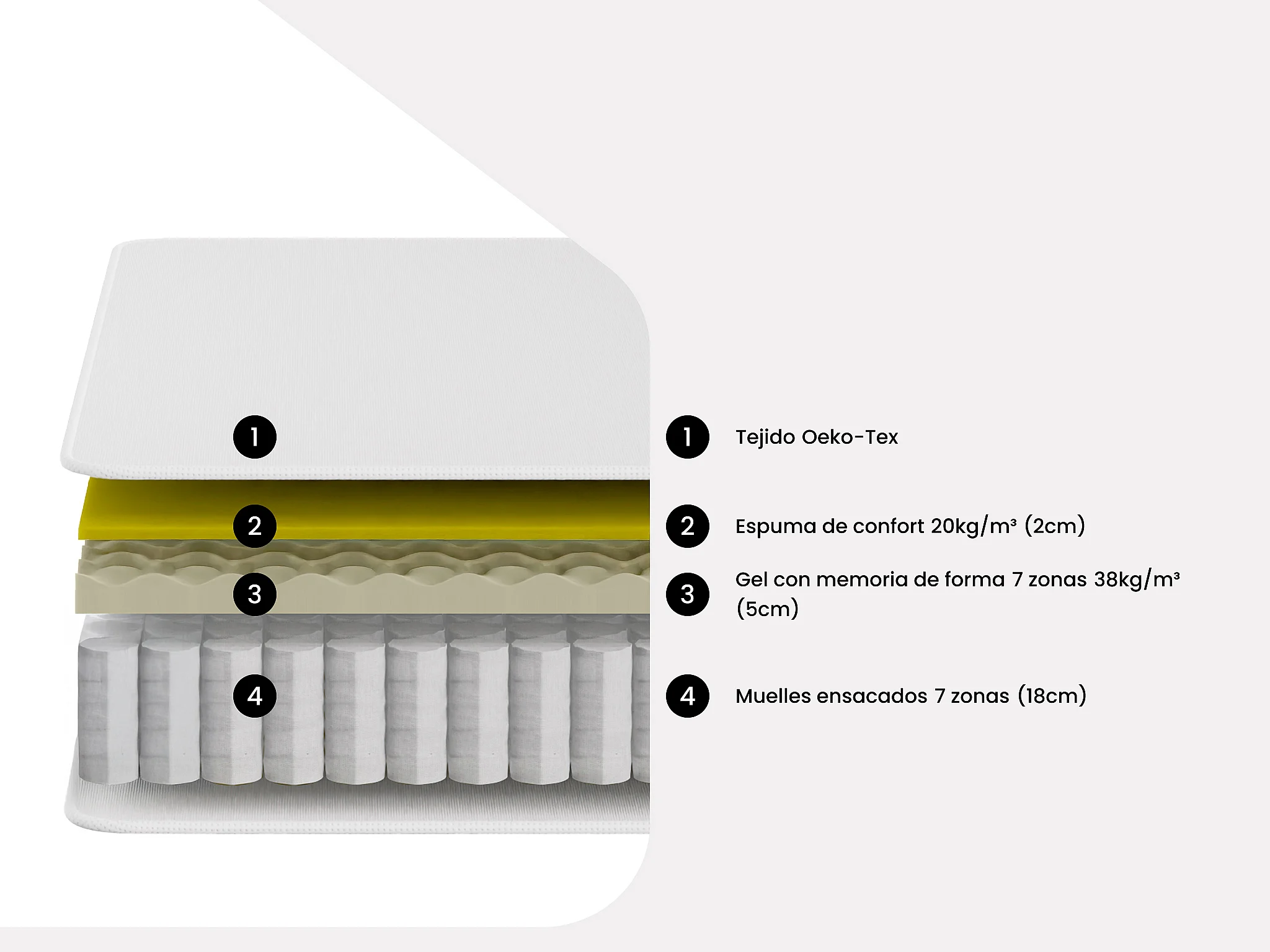 1
2
3
4

1 Tejido Oeko-Tex

2 Espuma de confort 20kg/m³ (2cm)

3 Gel con memoria de forma 7 zonas 38kg/m³ (5cm)

4 Muelles ensacados 7 zonas (18cm)