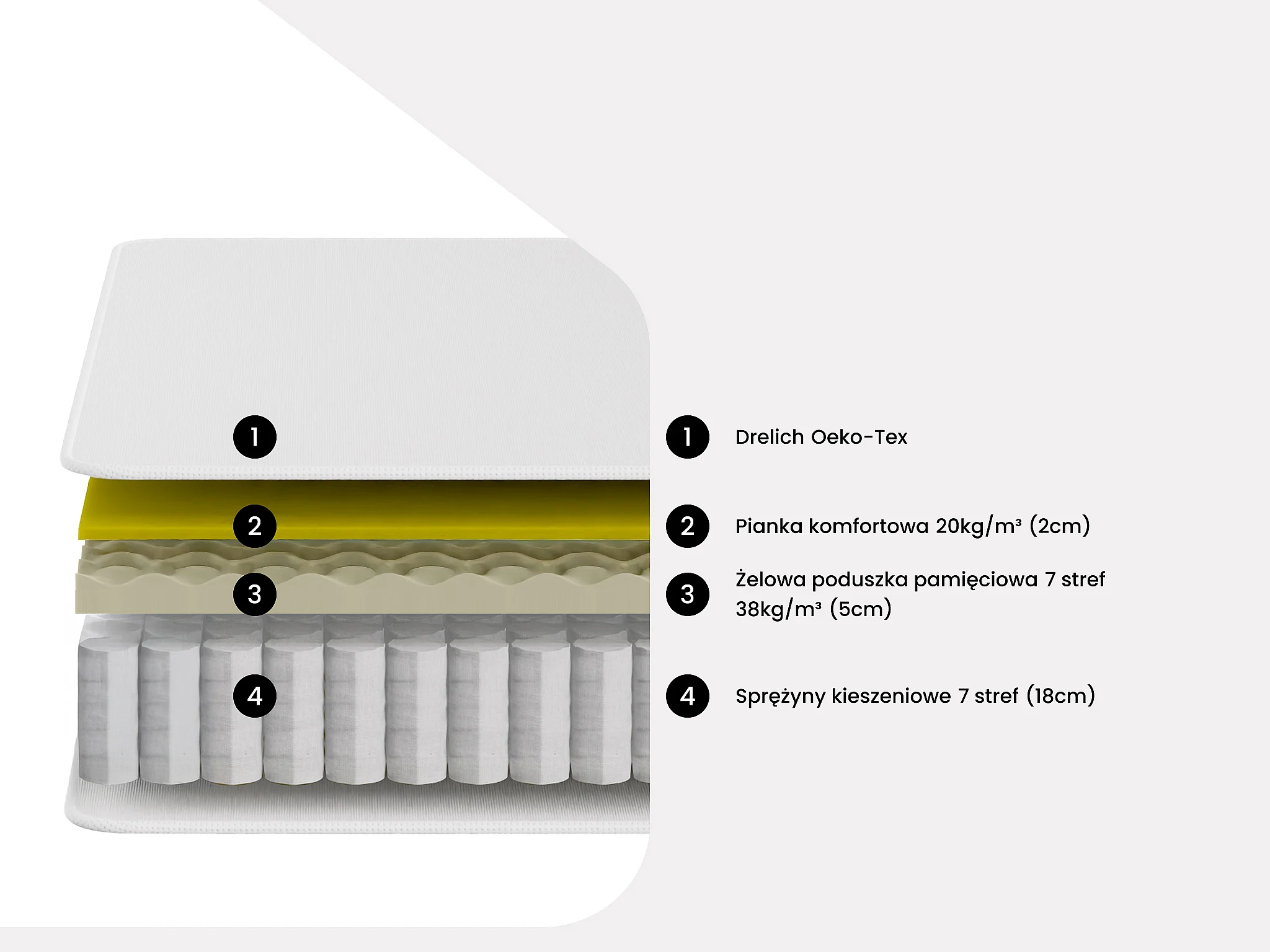 1
2
3
4

1 Drelich Oeko-Tex

2 Pianka komfortowa 20kg/m³ (2cm)

3 Żelowa poduszka pamięciowa 7 stref 38kg/m³ (5cm)

4 Sprężyny kieszeniowe 7 stref (18cm)